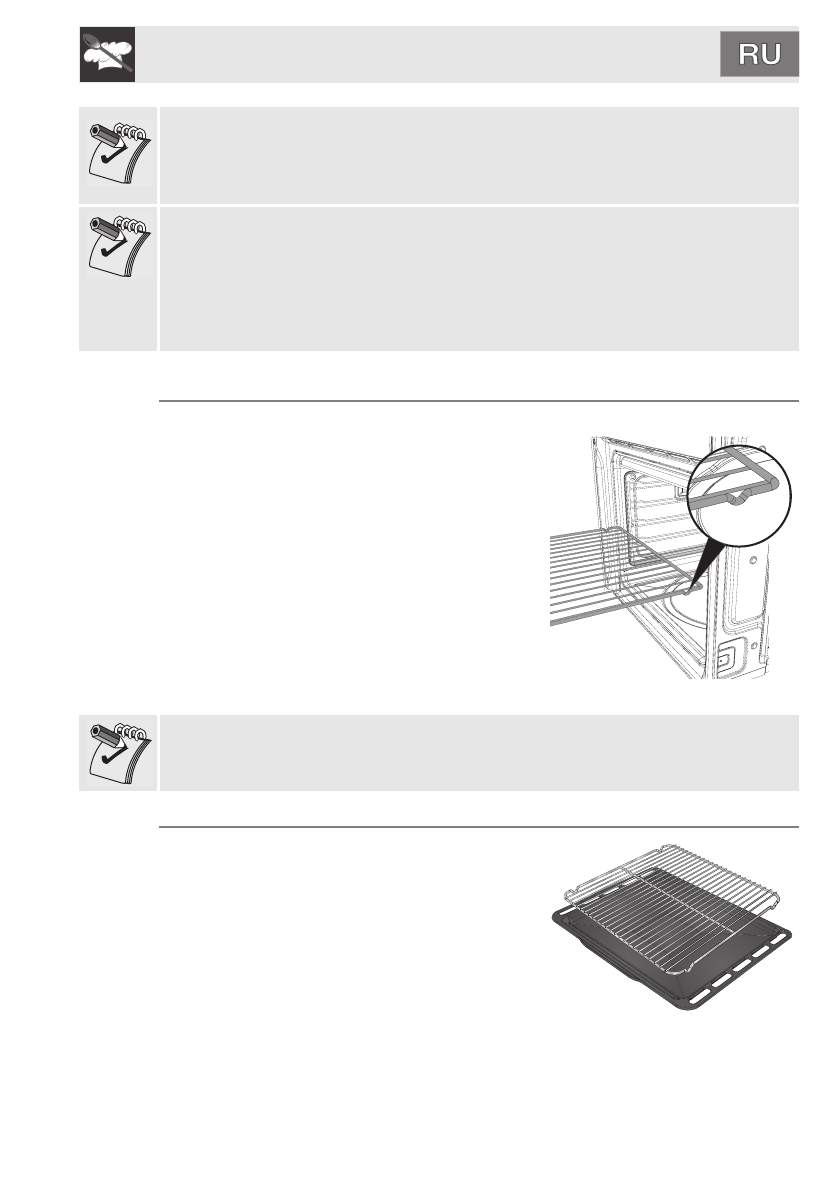 RU