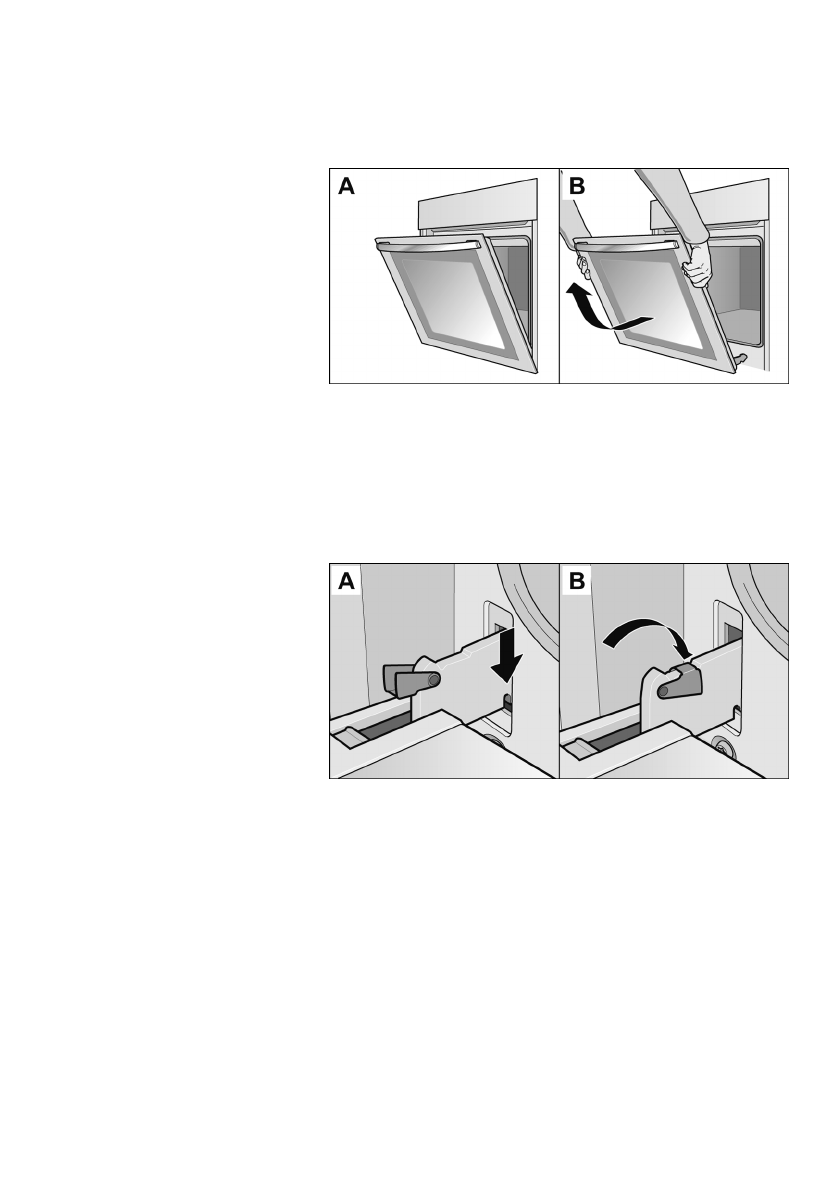 A

B

A

B