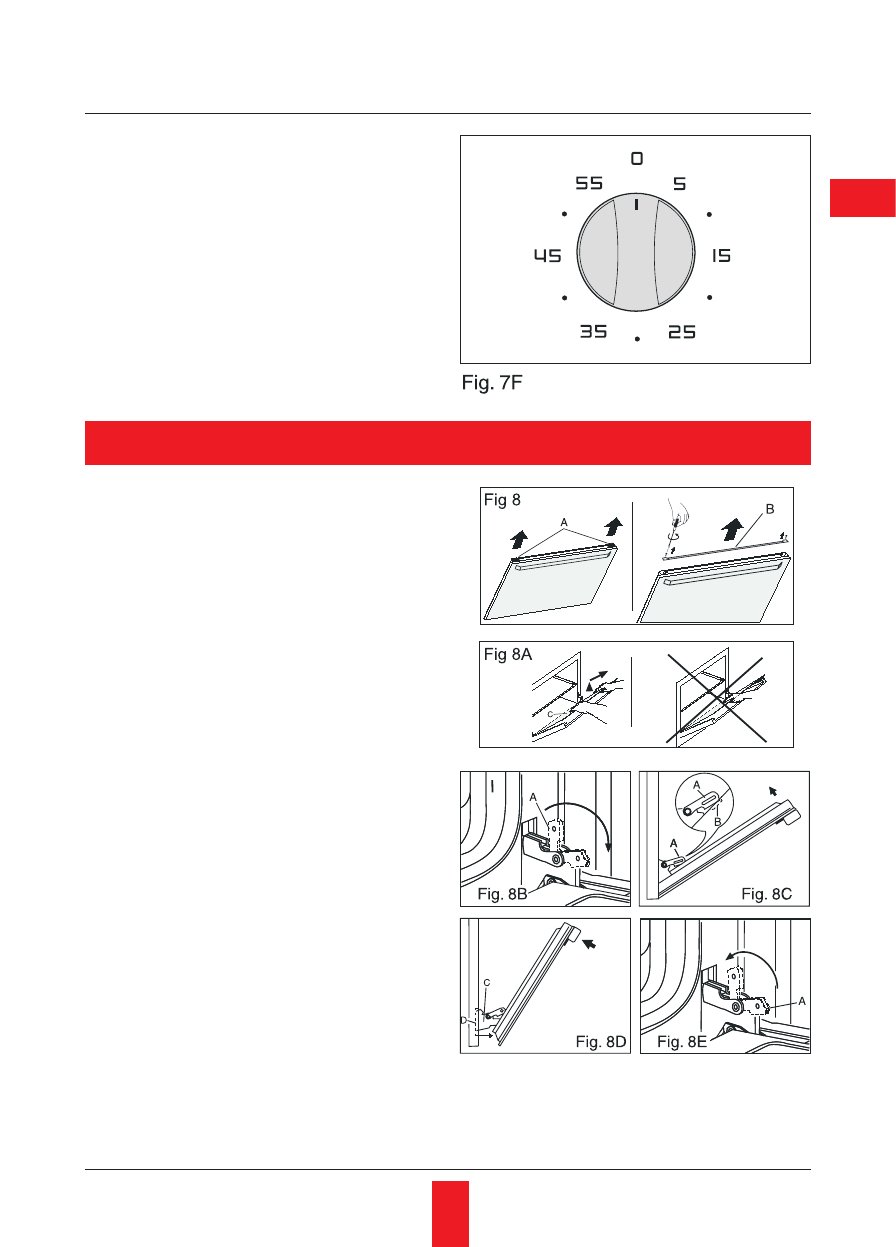 0
55
5
45
15
35
25
Fig. 7F

Fig 8
A
B

Fig 8A
C

A
Fig. 8B

A
B
A
Fig. 8C

C
D
Fig. 8D

A
Fig. 8E