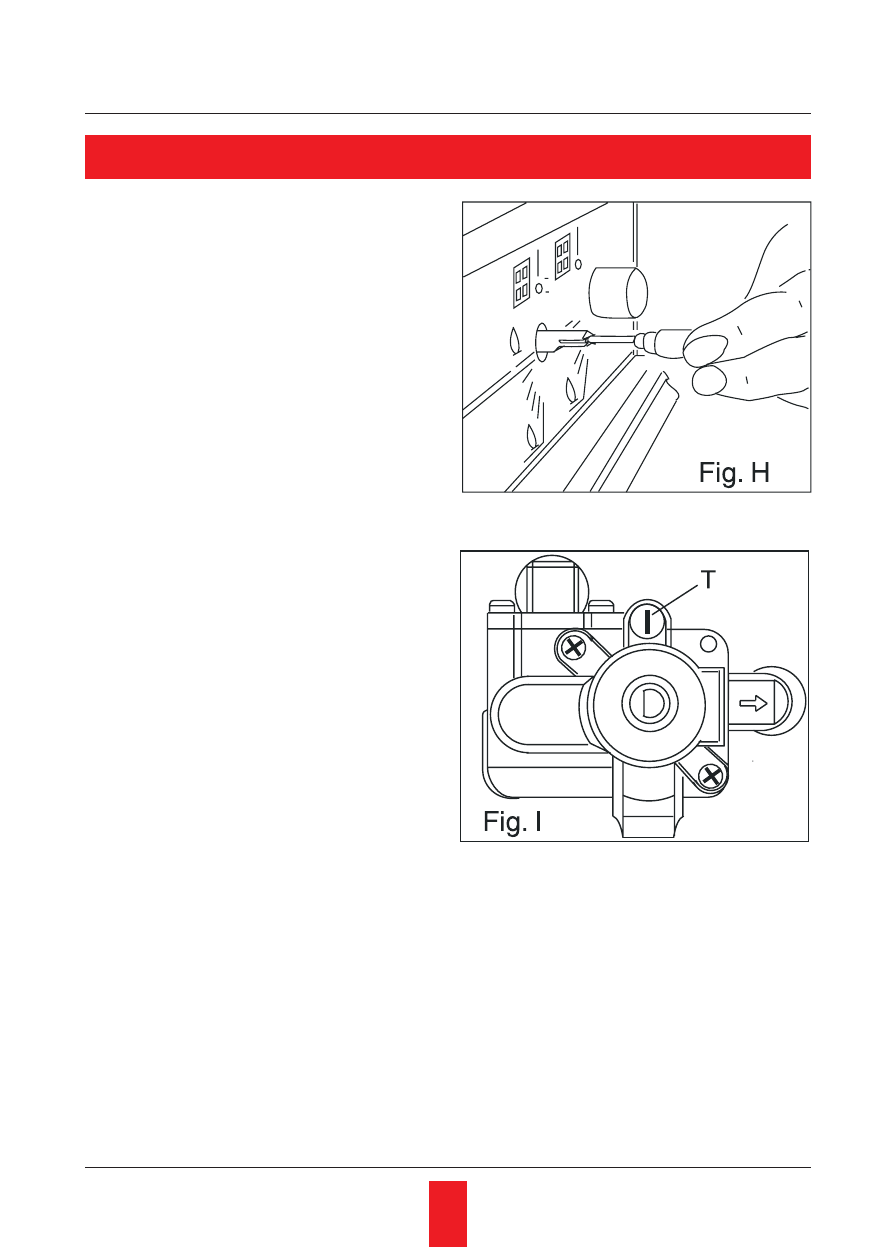 Fig. H

T

Fig. I