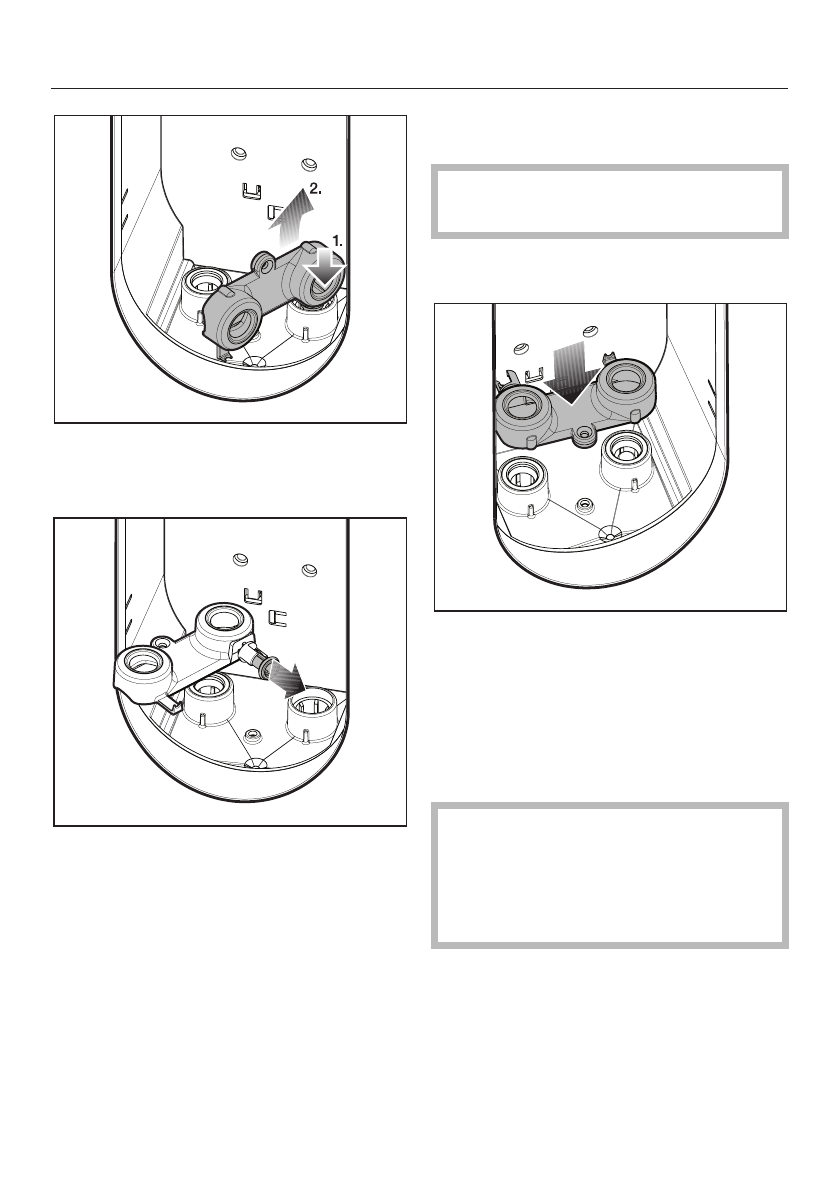 2.

1.