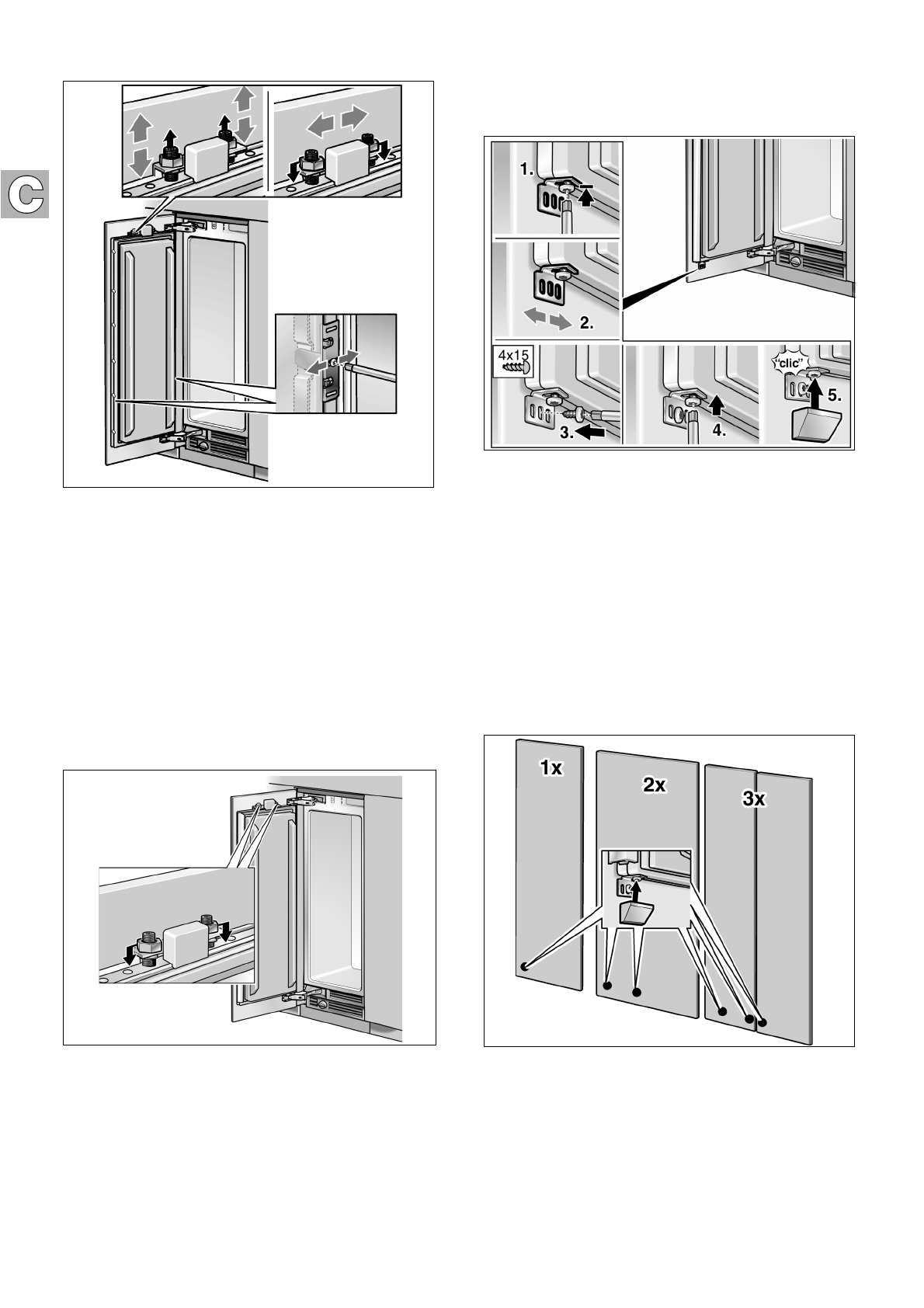 C

1.

2.

4x15

3.

4.

"clic"

5.

1x

2x

3x