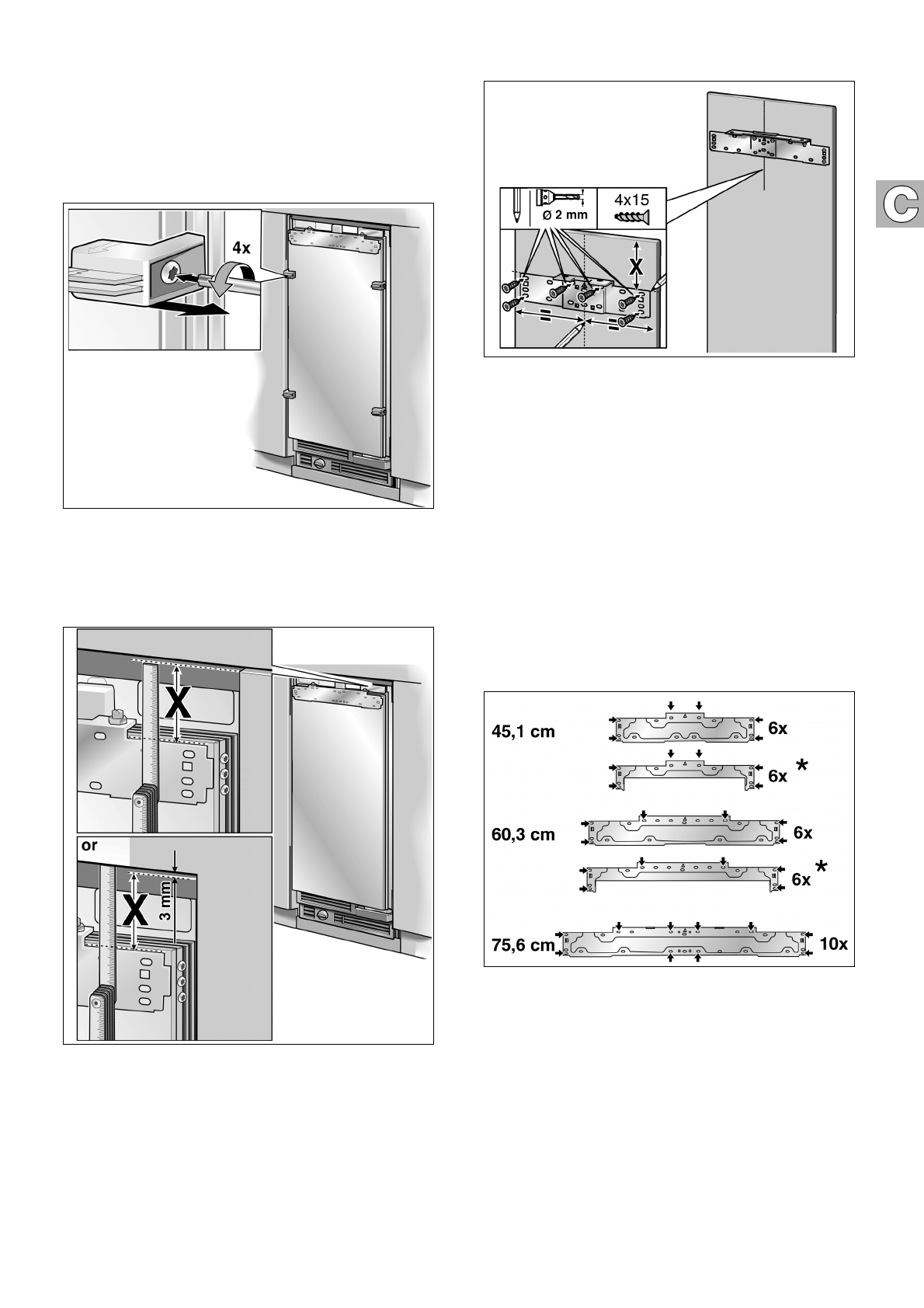 4x

X

or

X

3 mm

Ø 2 mm

4x15

X

C

45,1 cm

6x

6x *

60,3 cm

6x

6x *

75,6 cm

10x