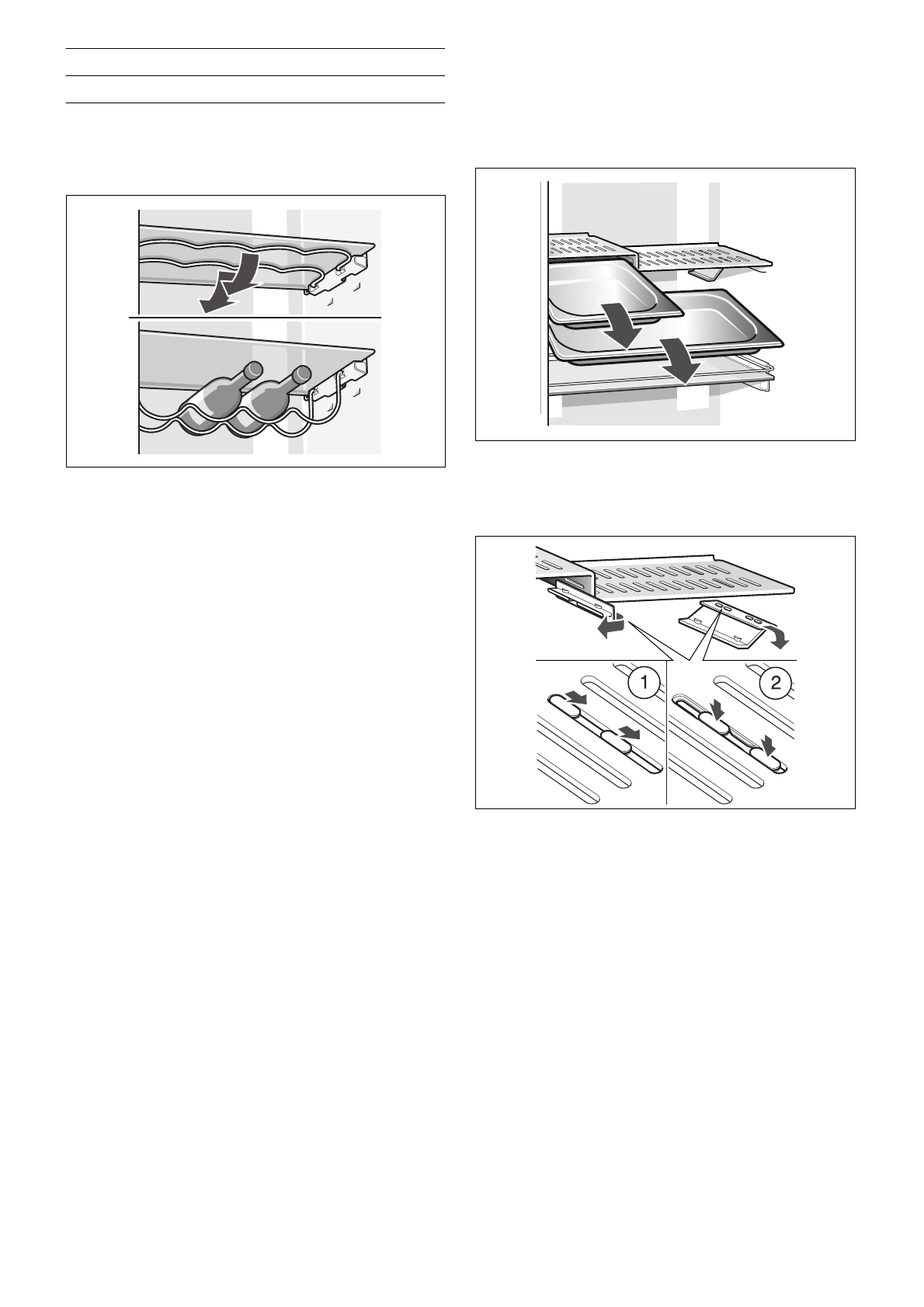 1

2