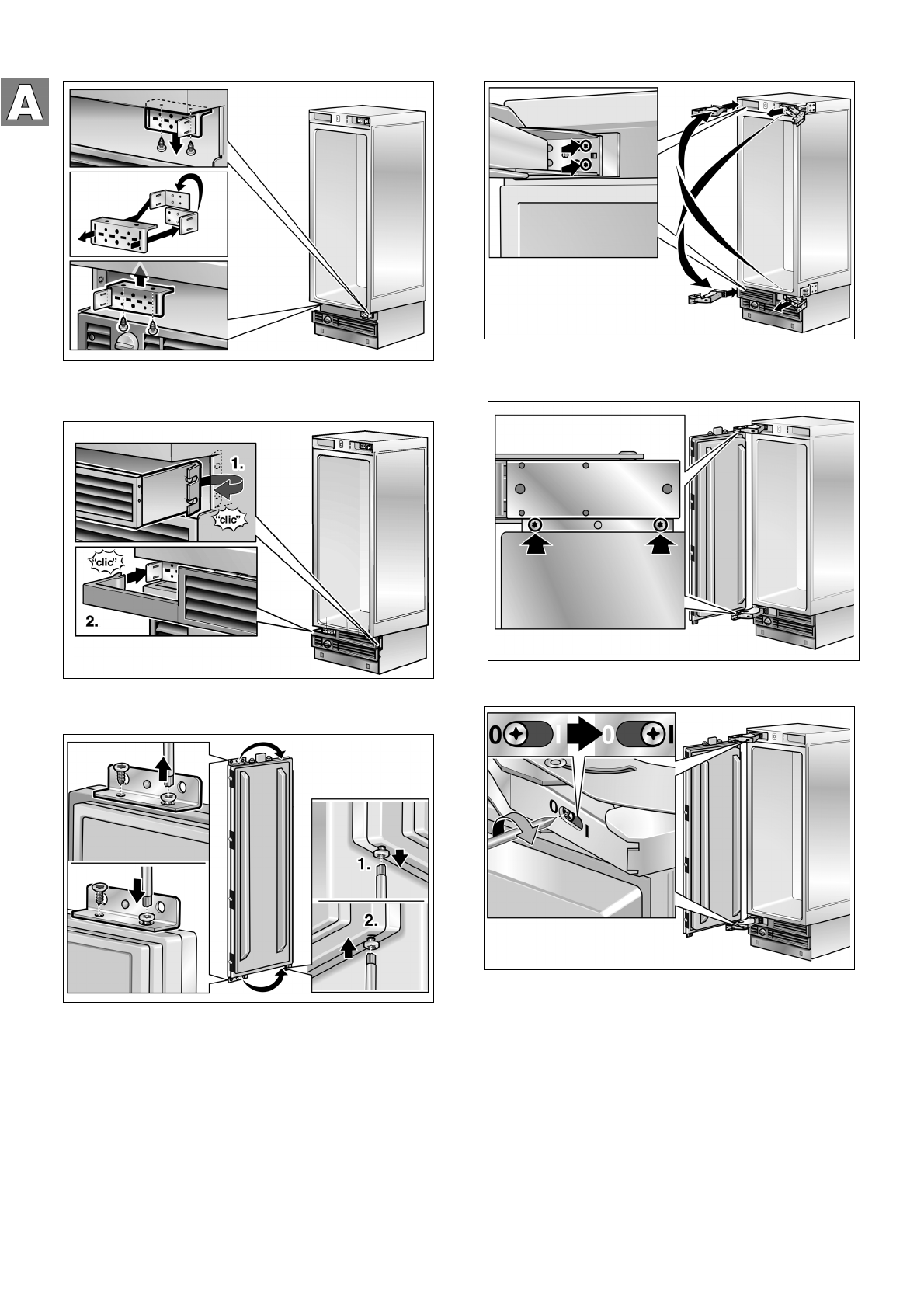 A

1.

"clic"

"clic"

2.

1.

2.

0 I 0 I

0 I