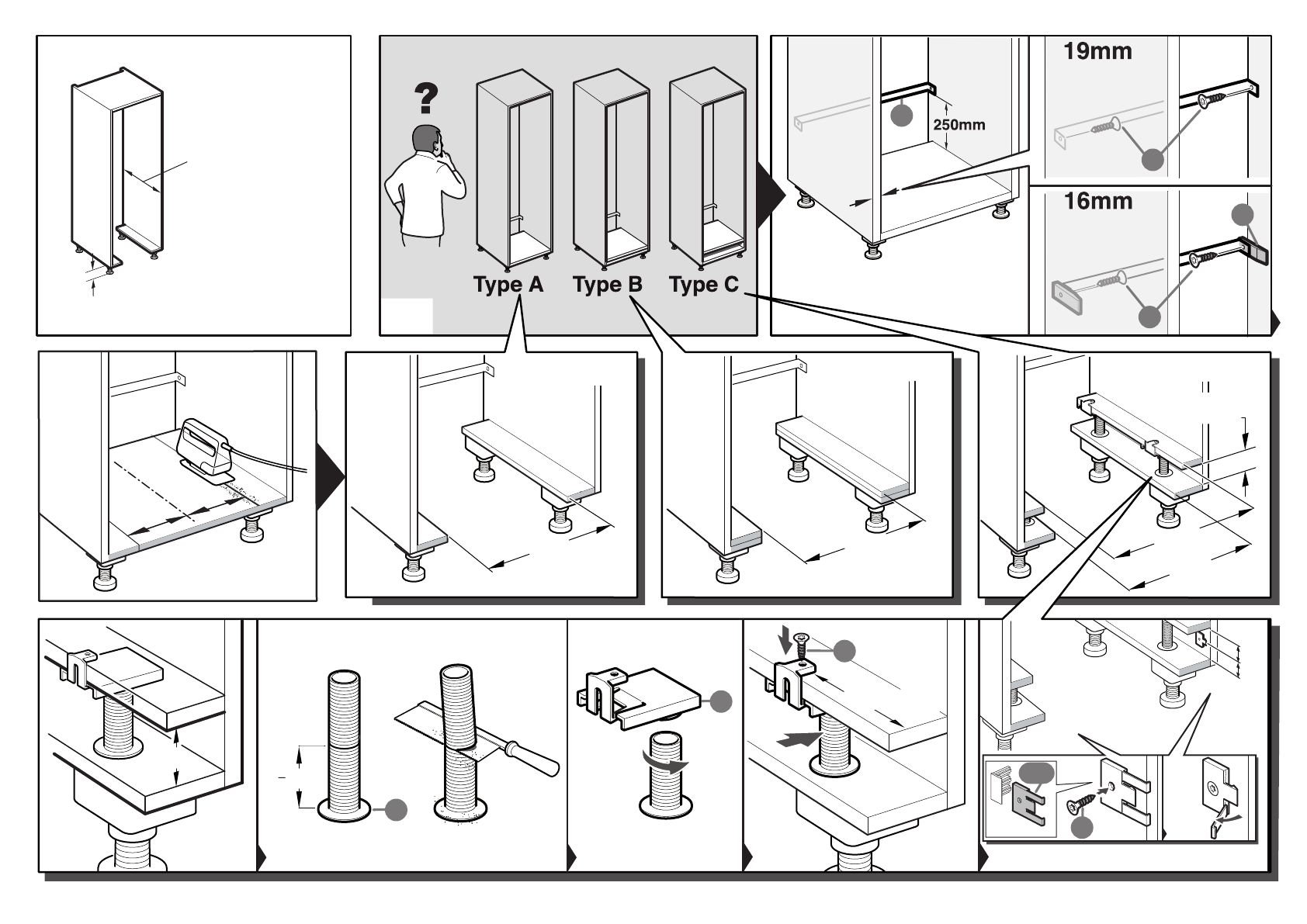 ?

Type A Type B Type C

250mm

19mm

16mm