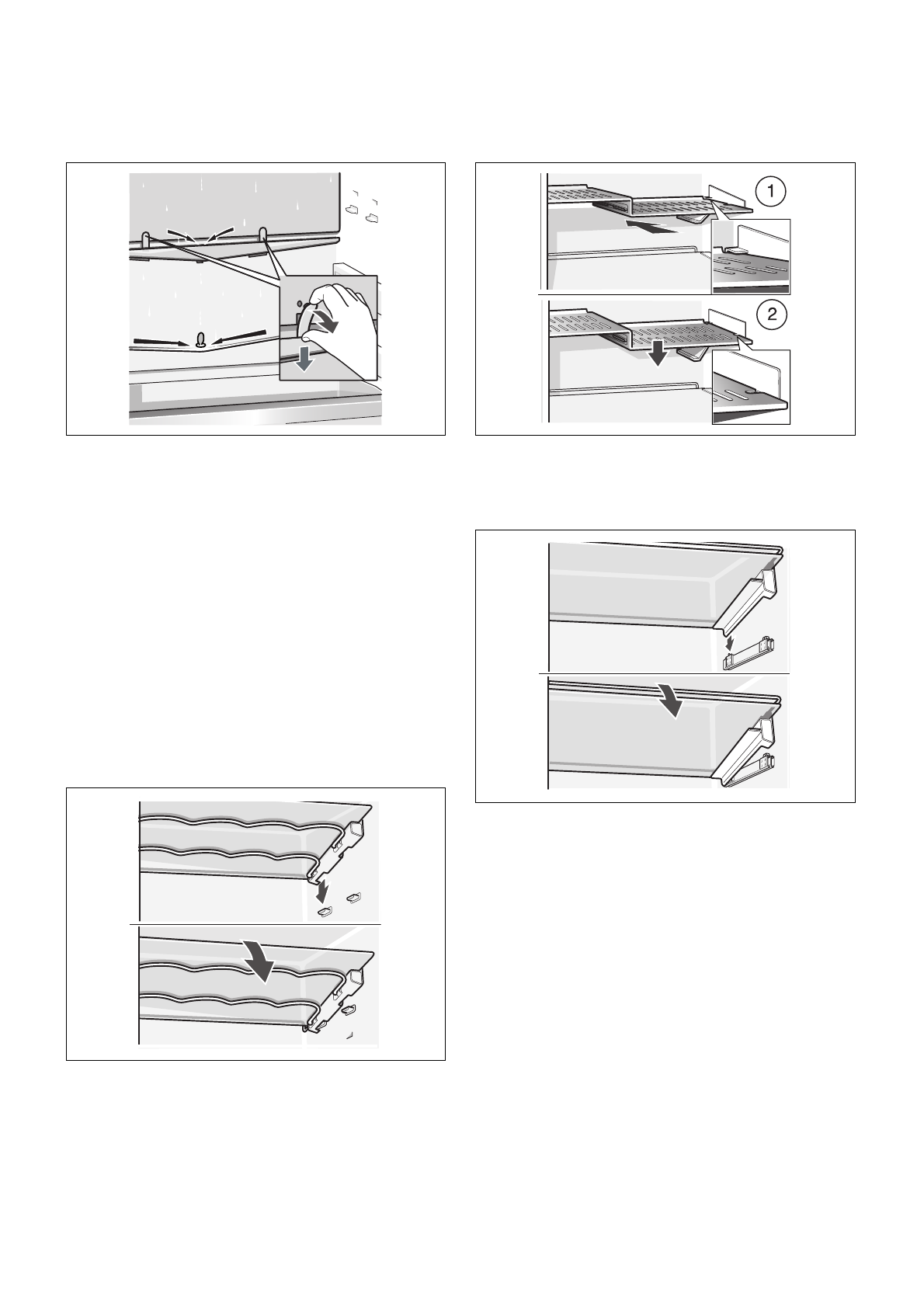 1

2