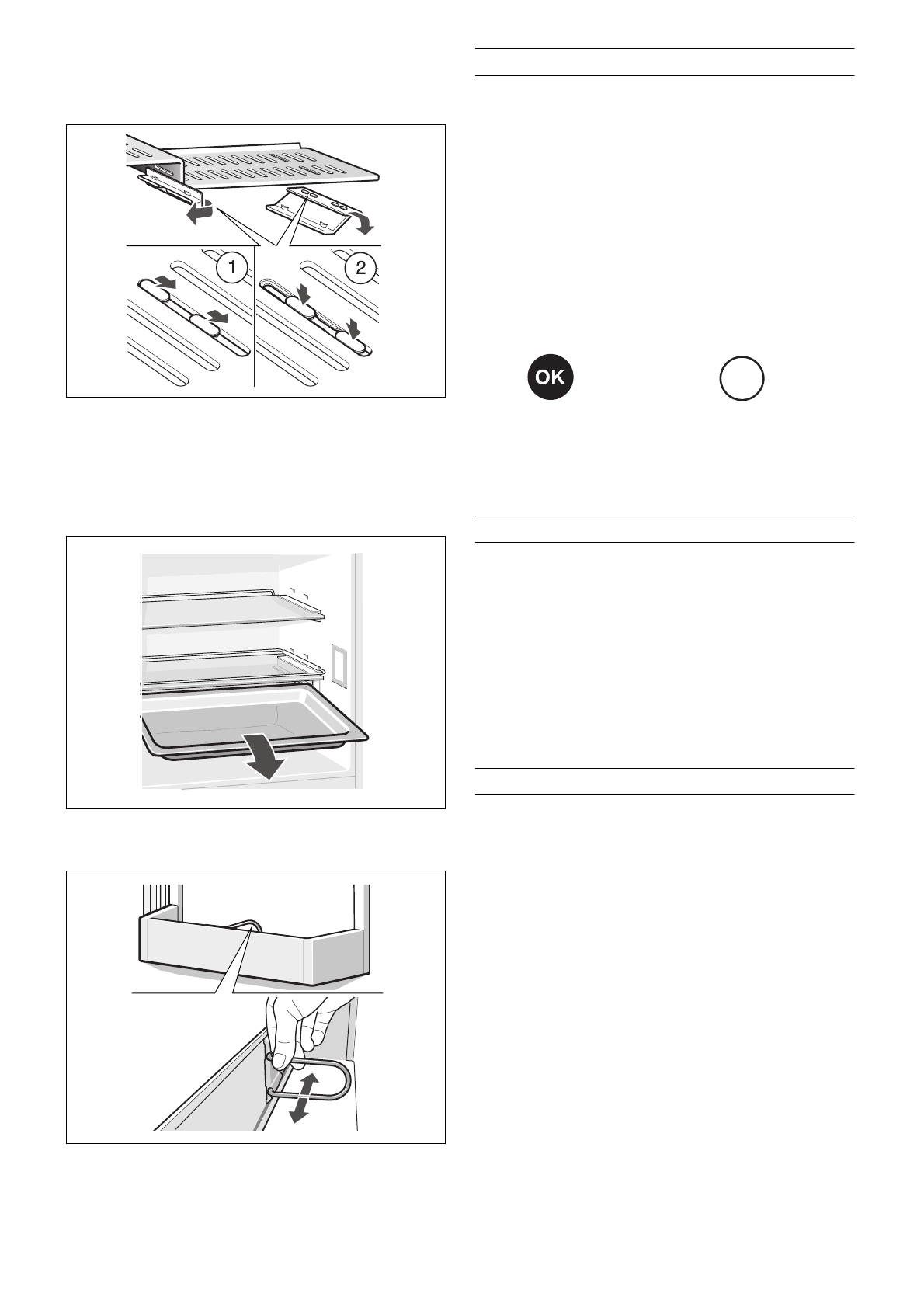 1

2

OK