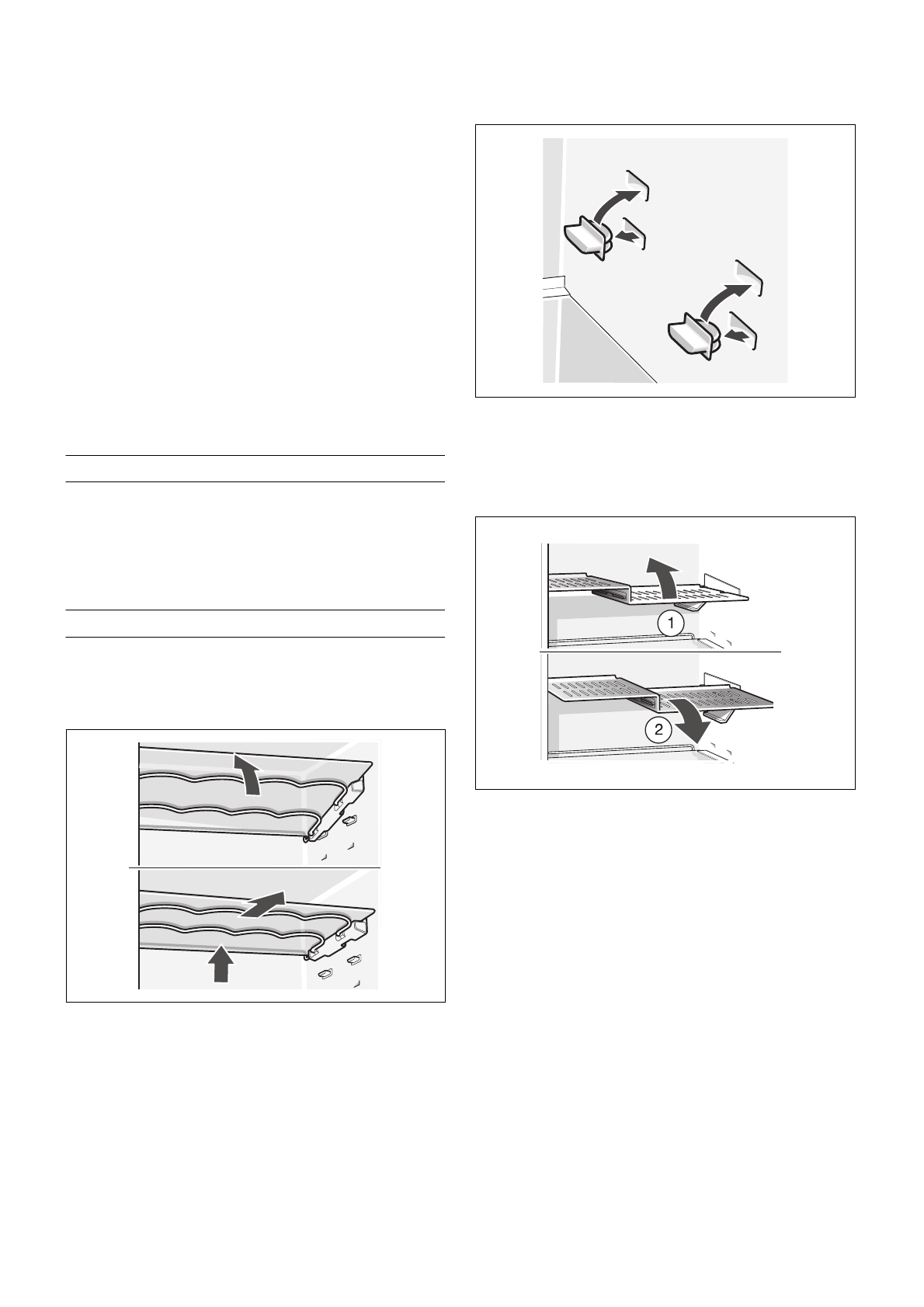 1

2