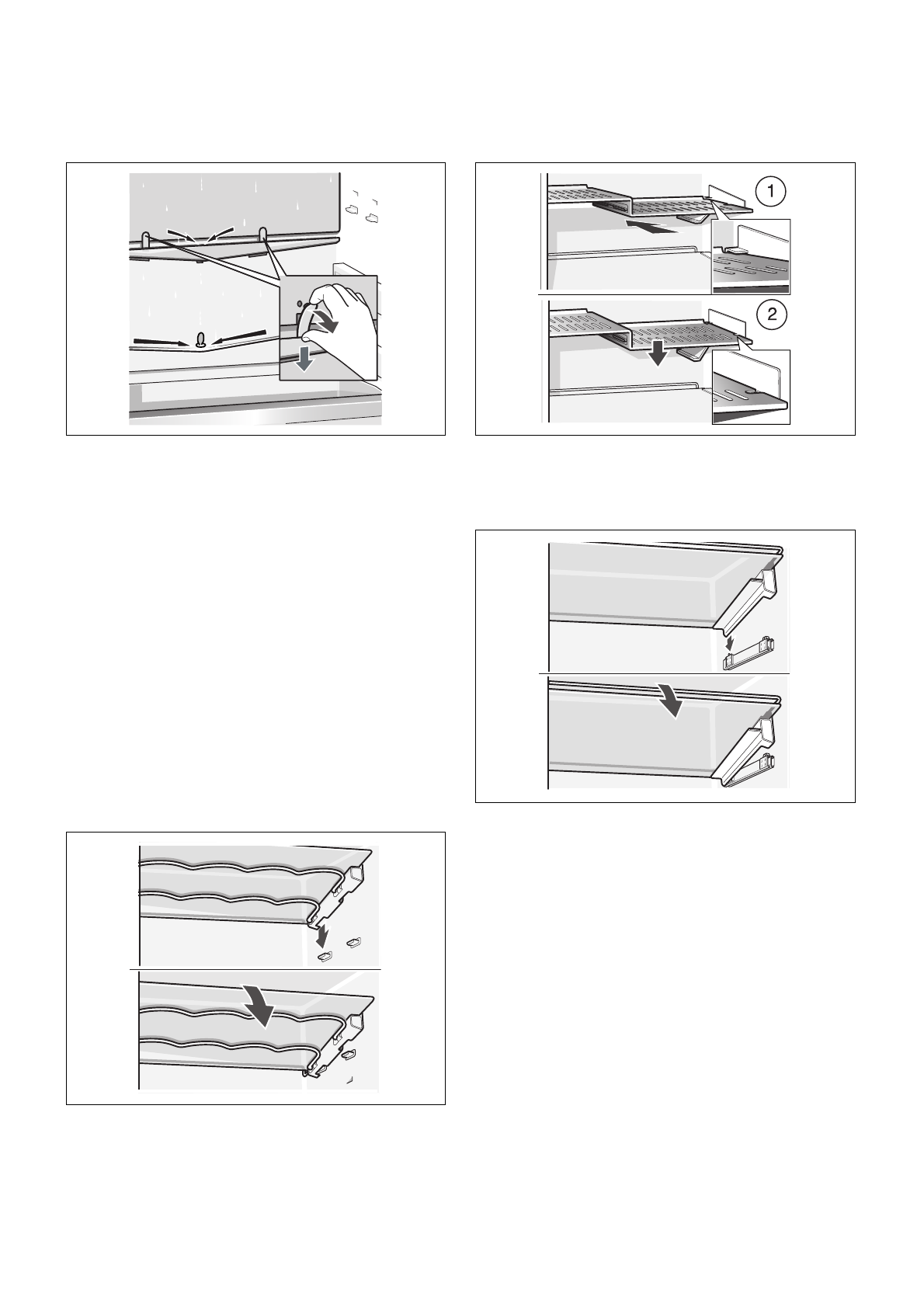 1

2