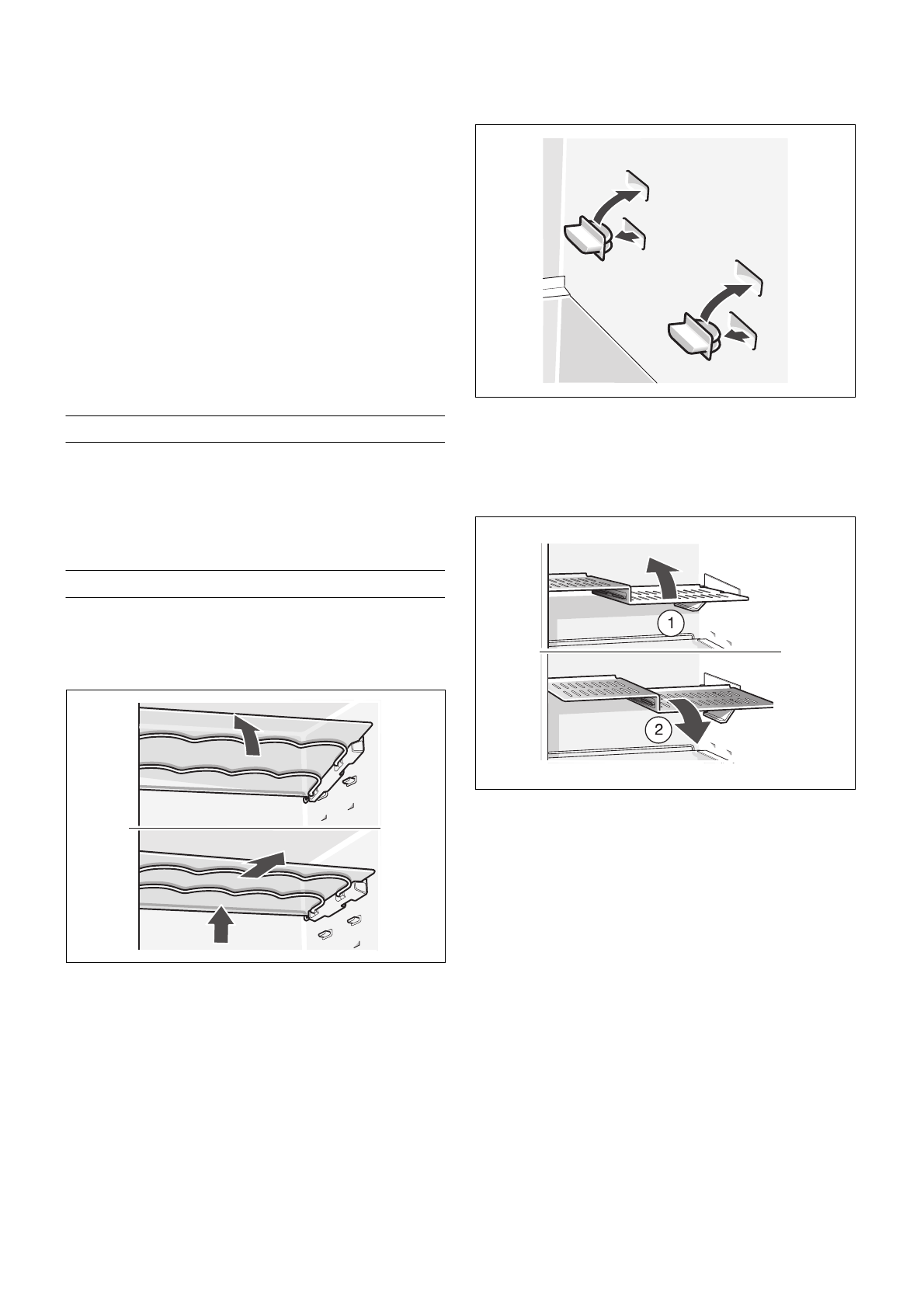 1

2