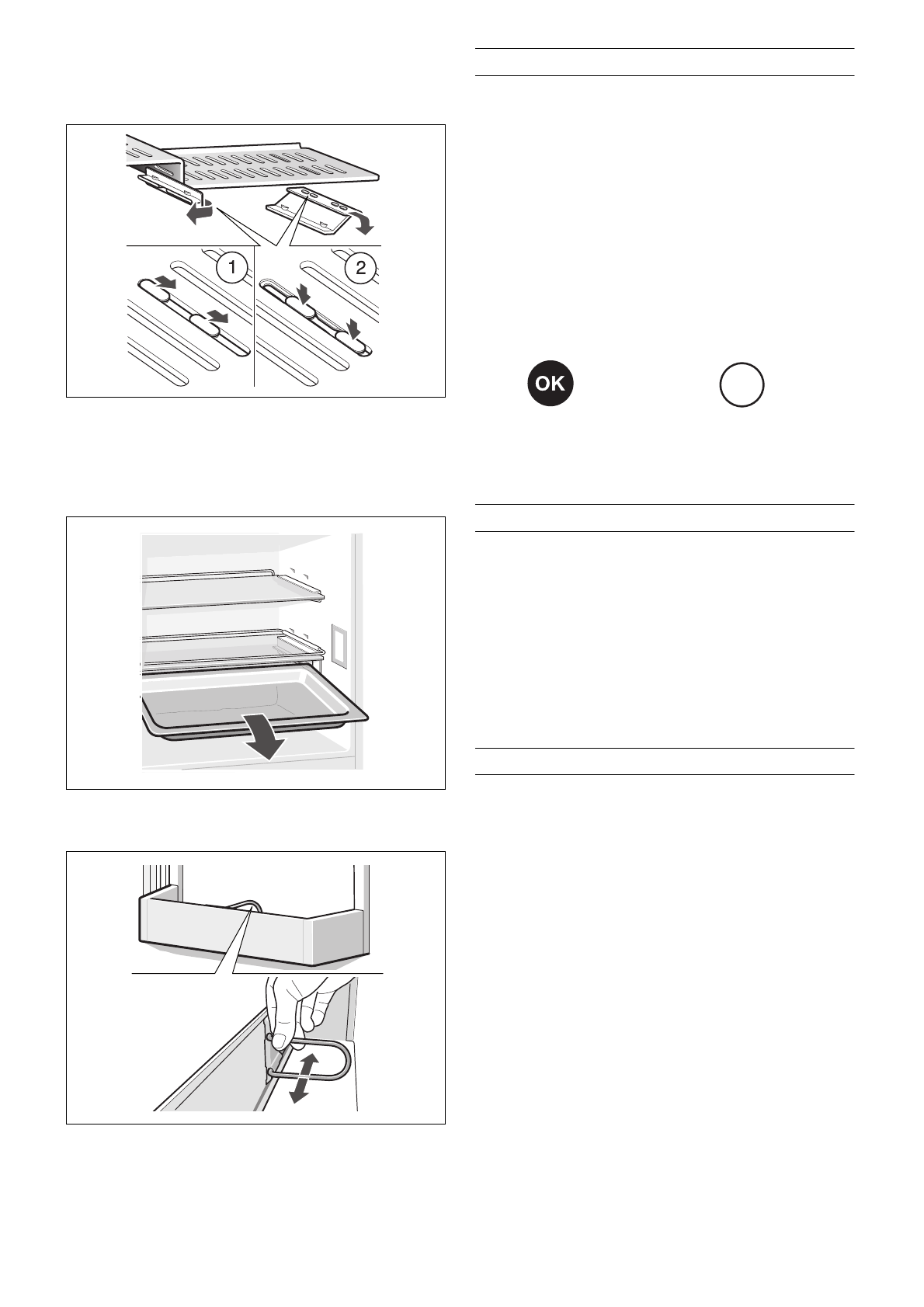 1
2

OK