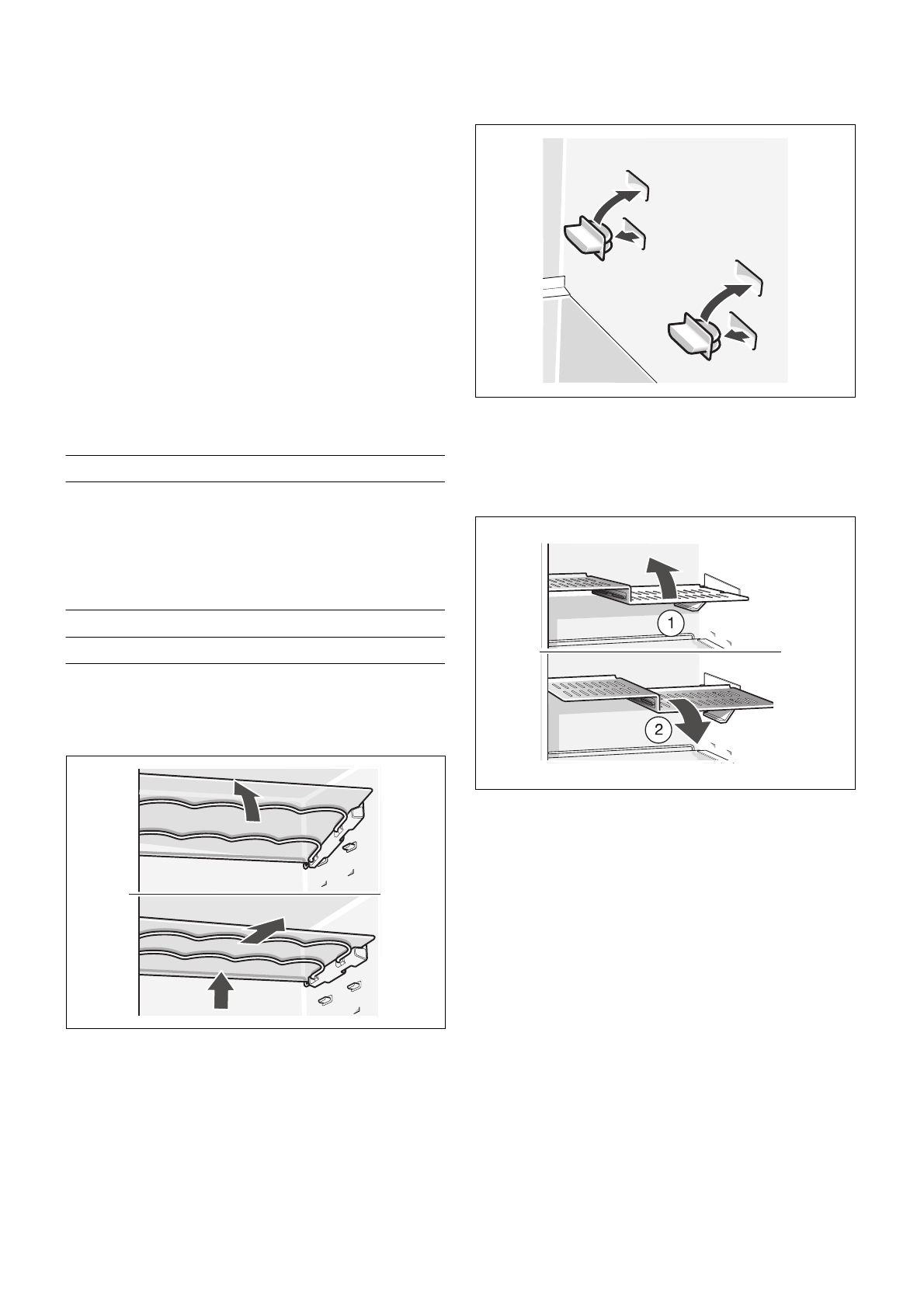 1

2