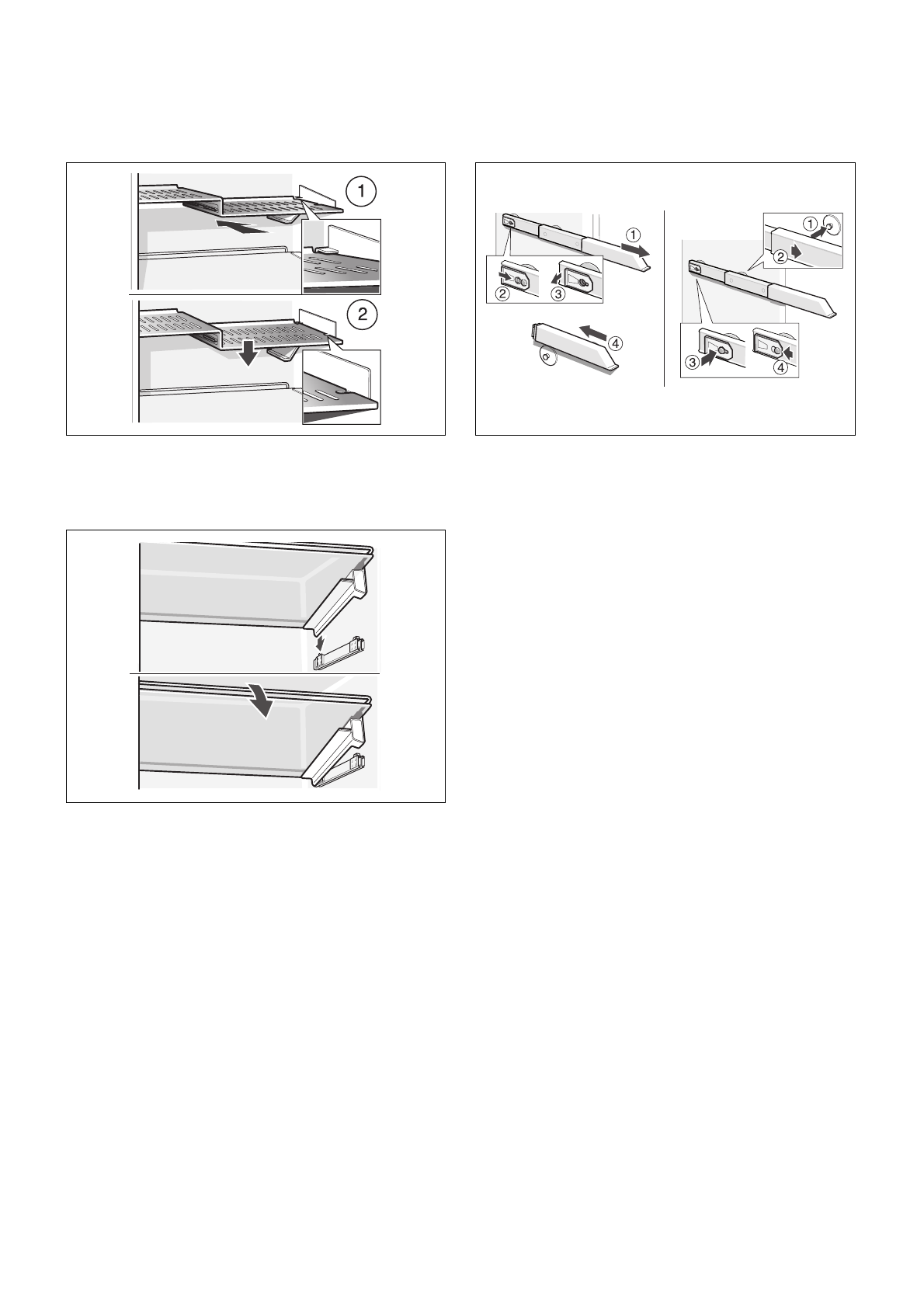 1

2

1

2

3

4

1

2

3

4