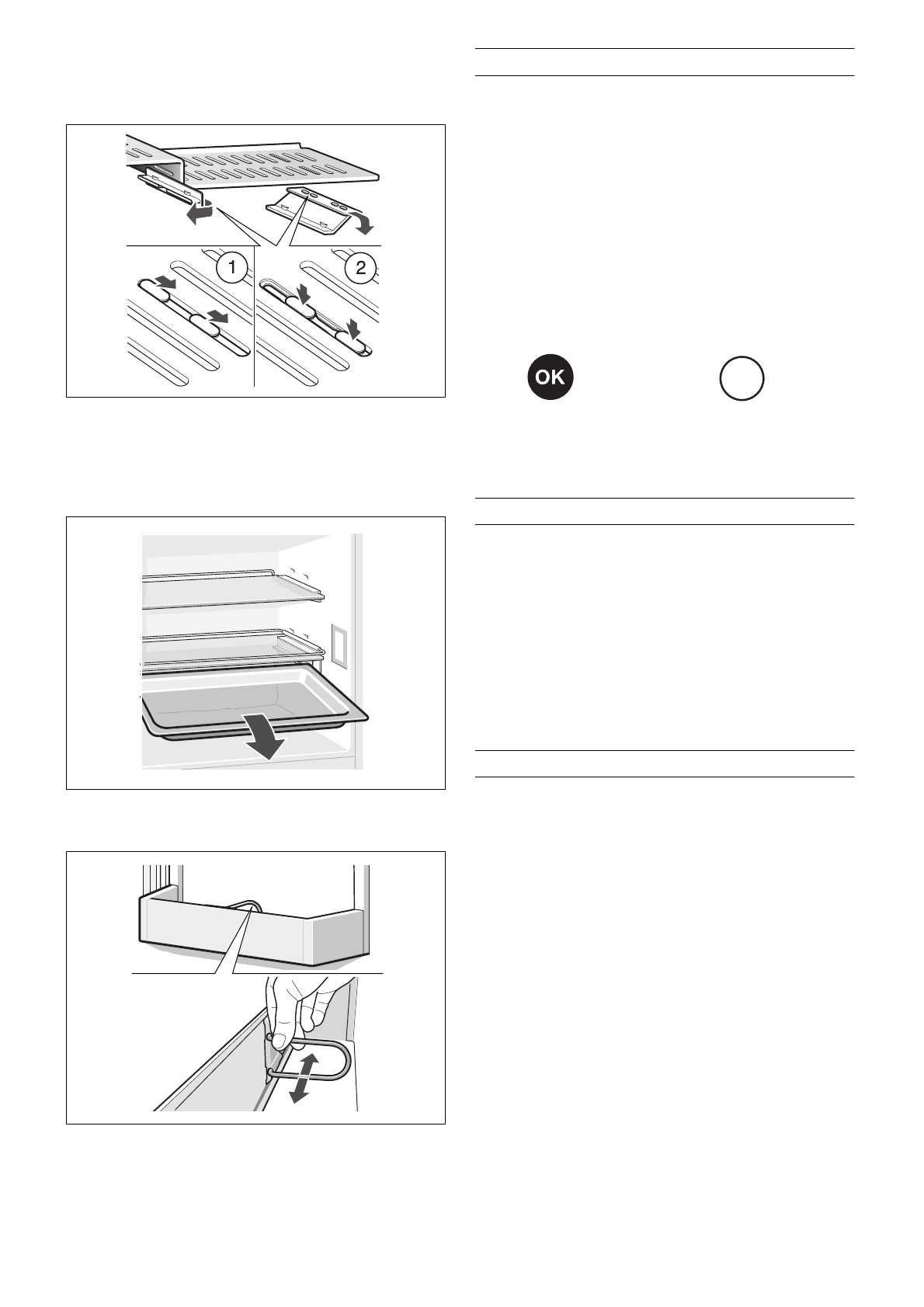 1

2

OK