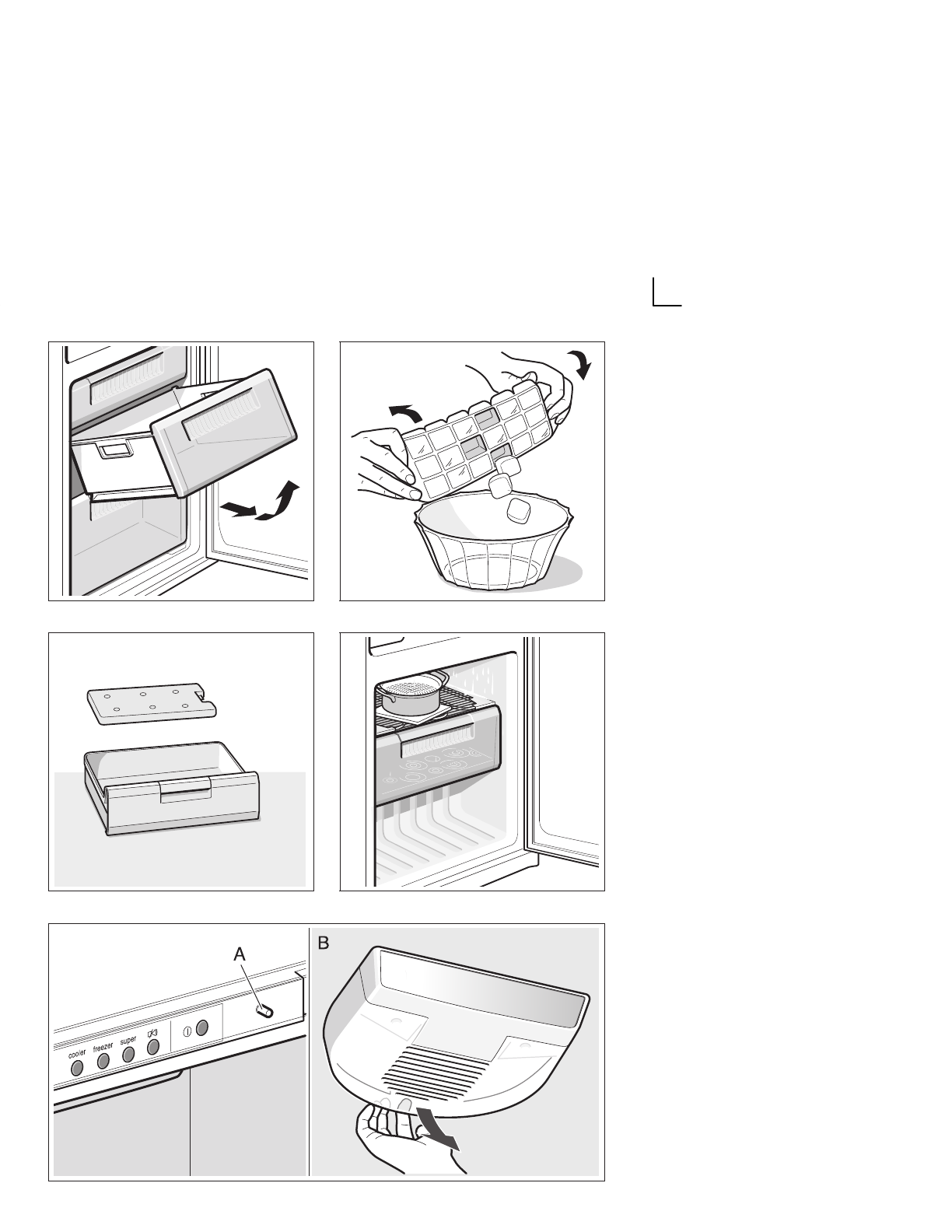 A

B

cooler freezer super