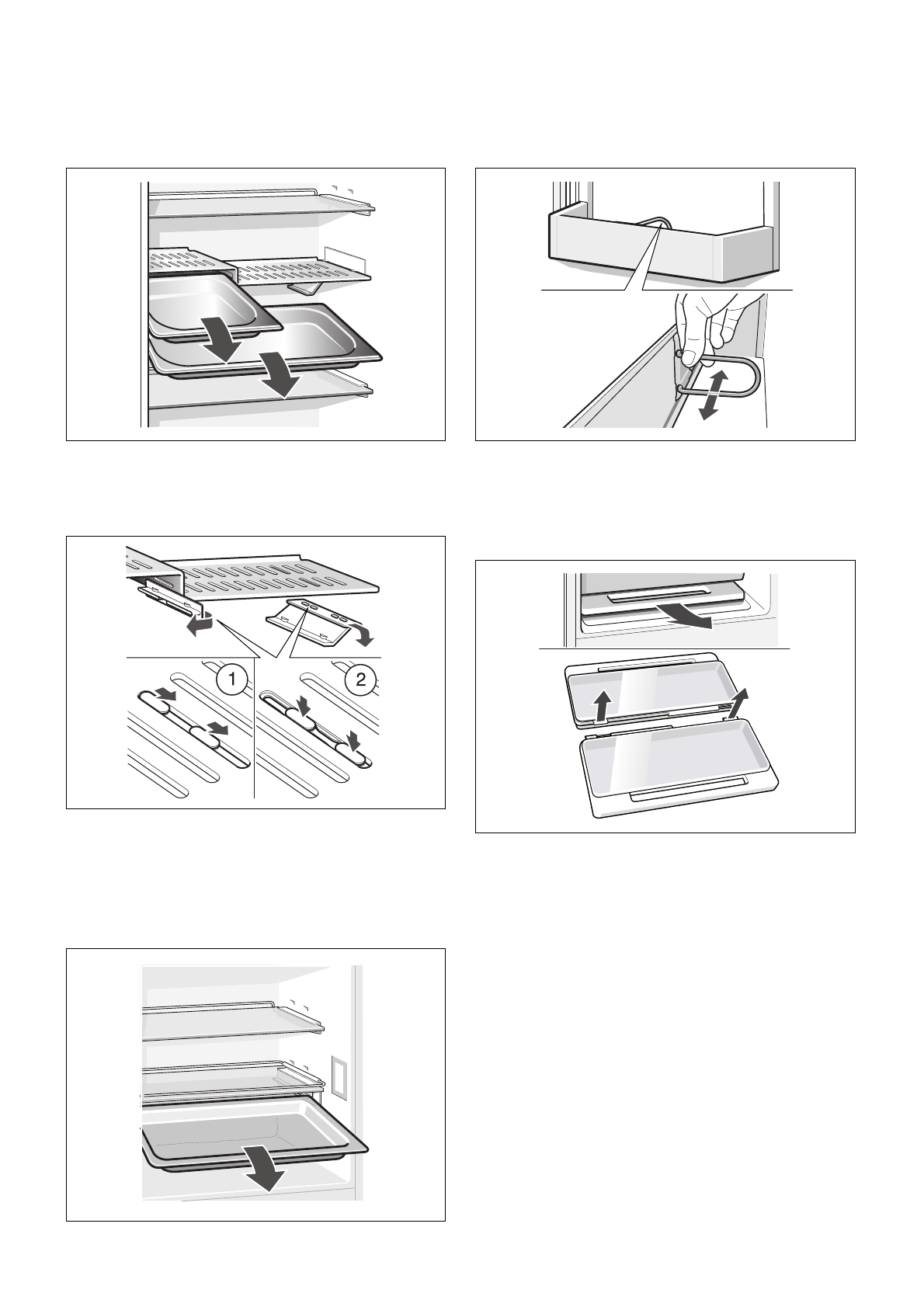 1

2