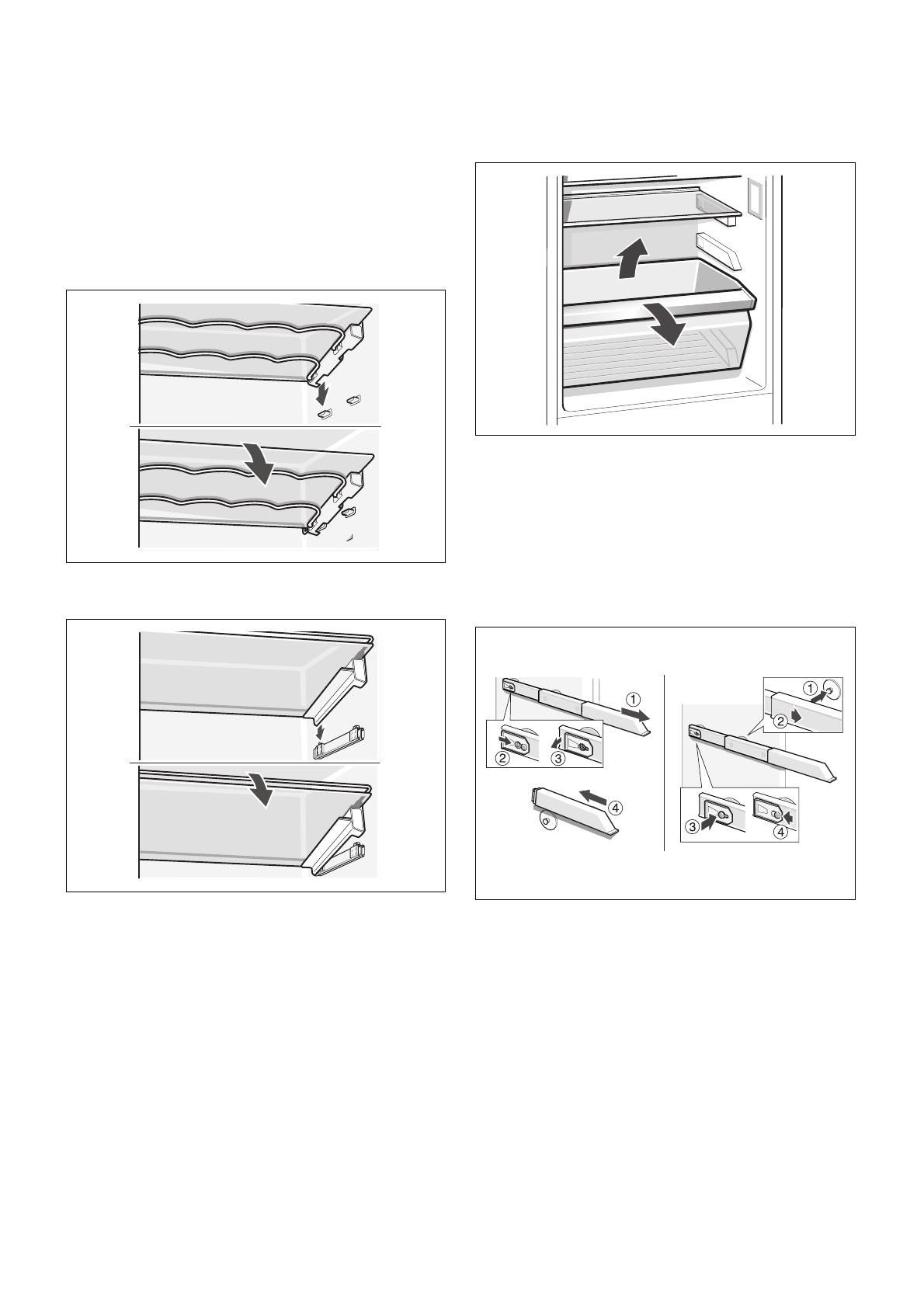 ①

②

③

④

①

②

③

④