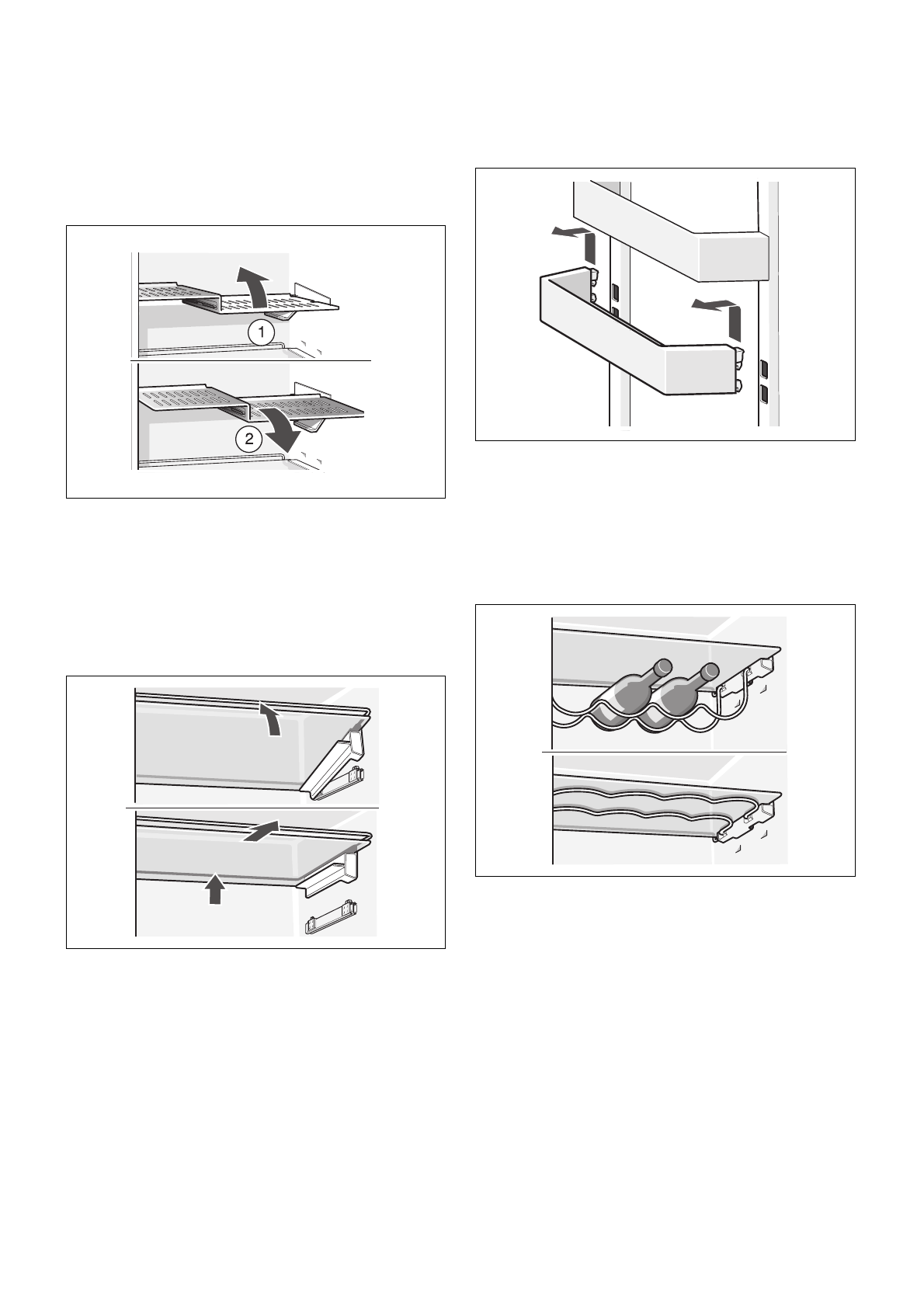 1

2