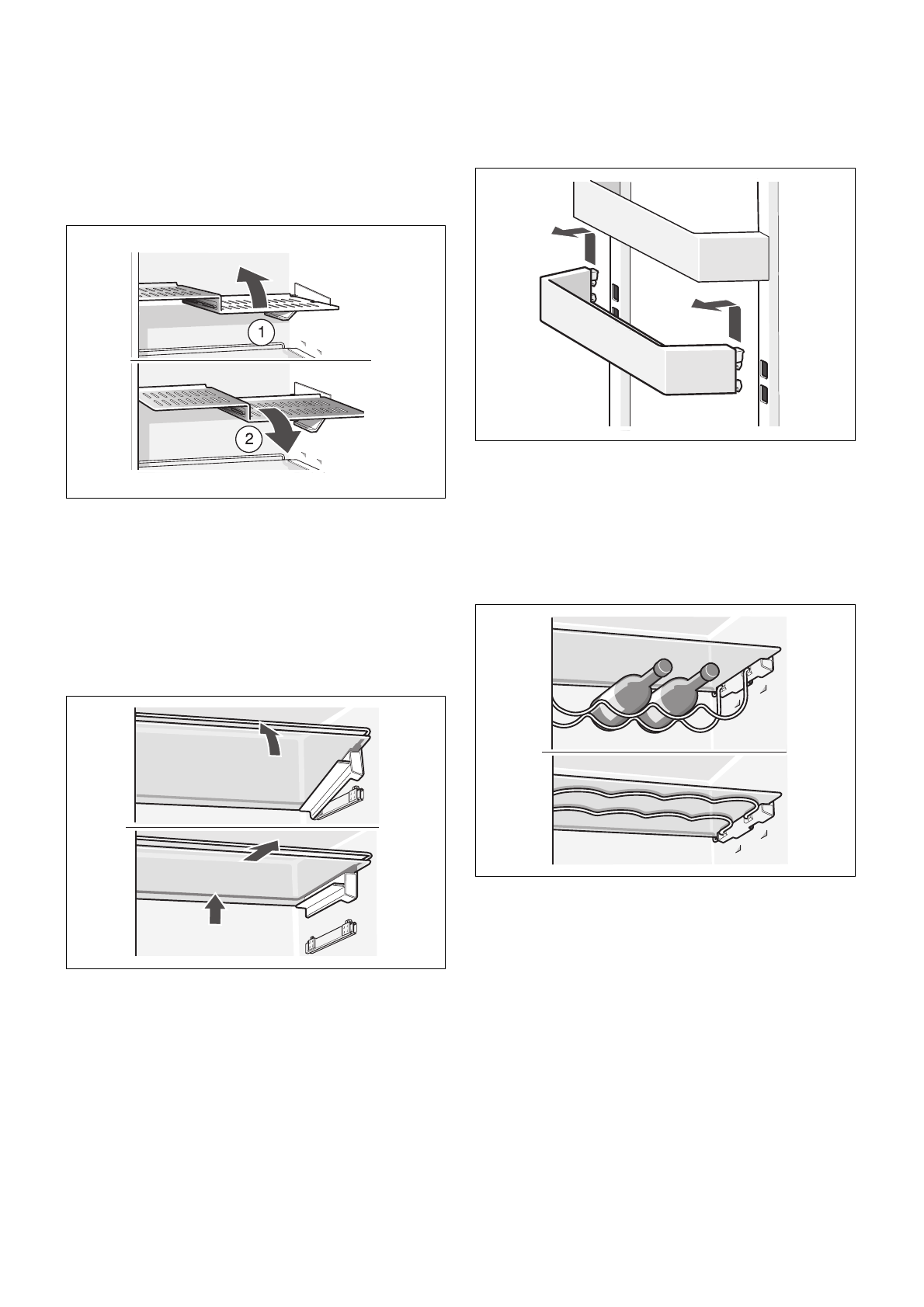 1

2