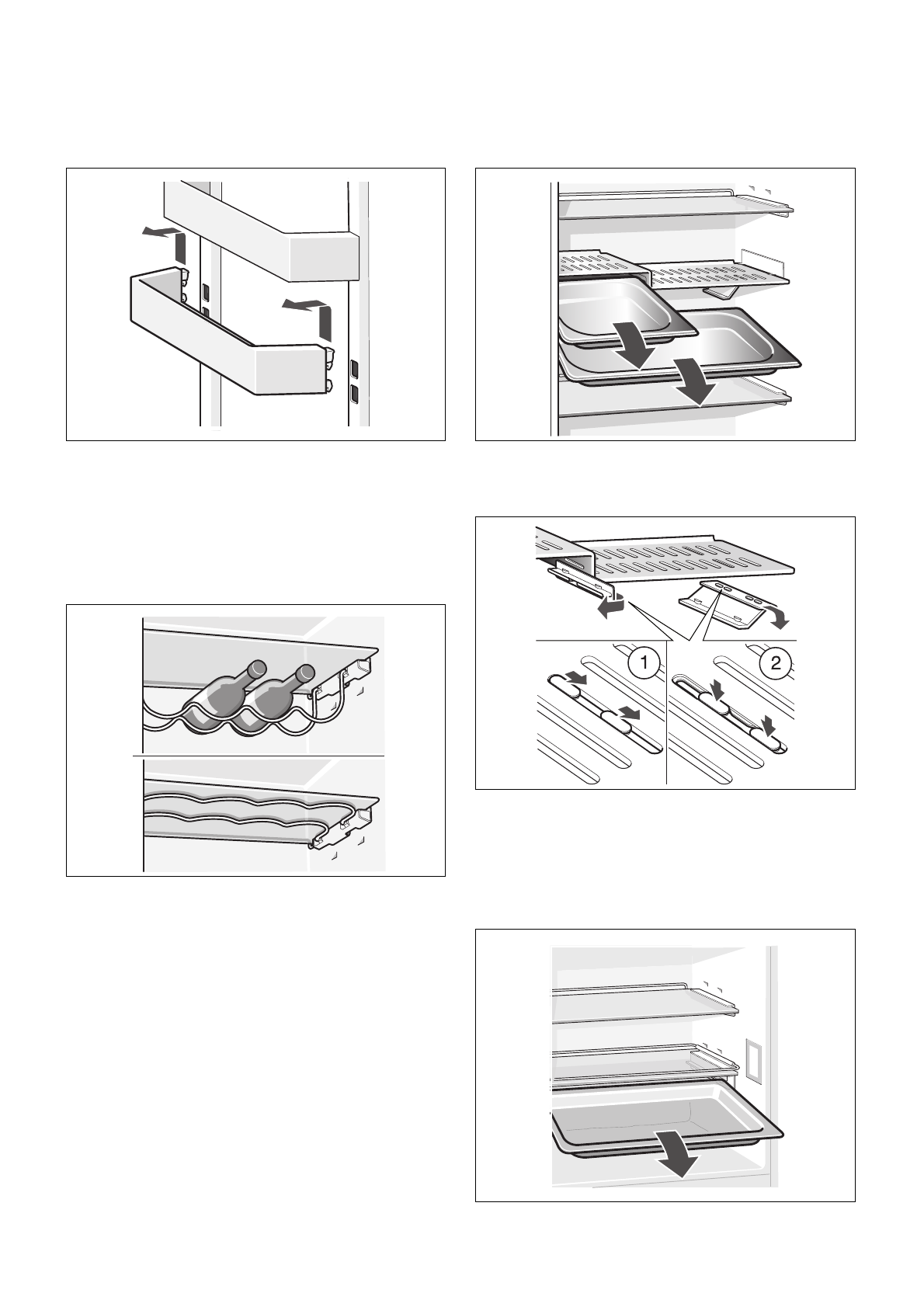 1

2