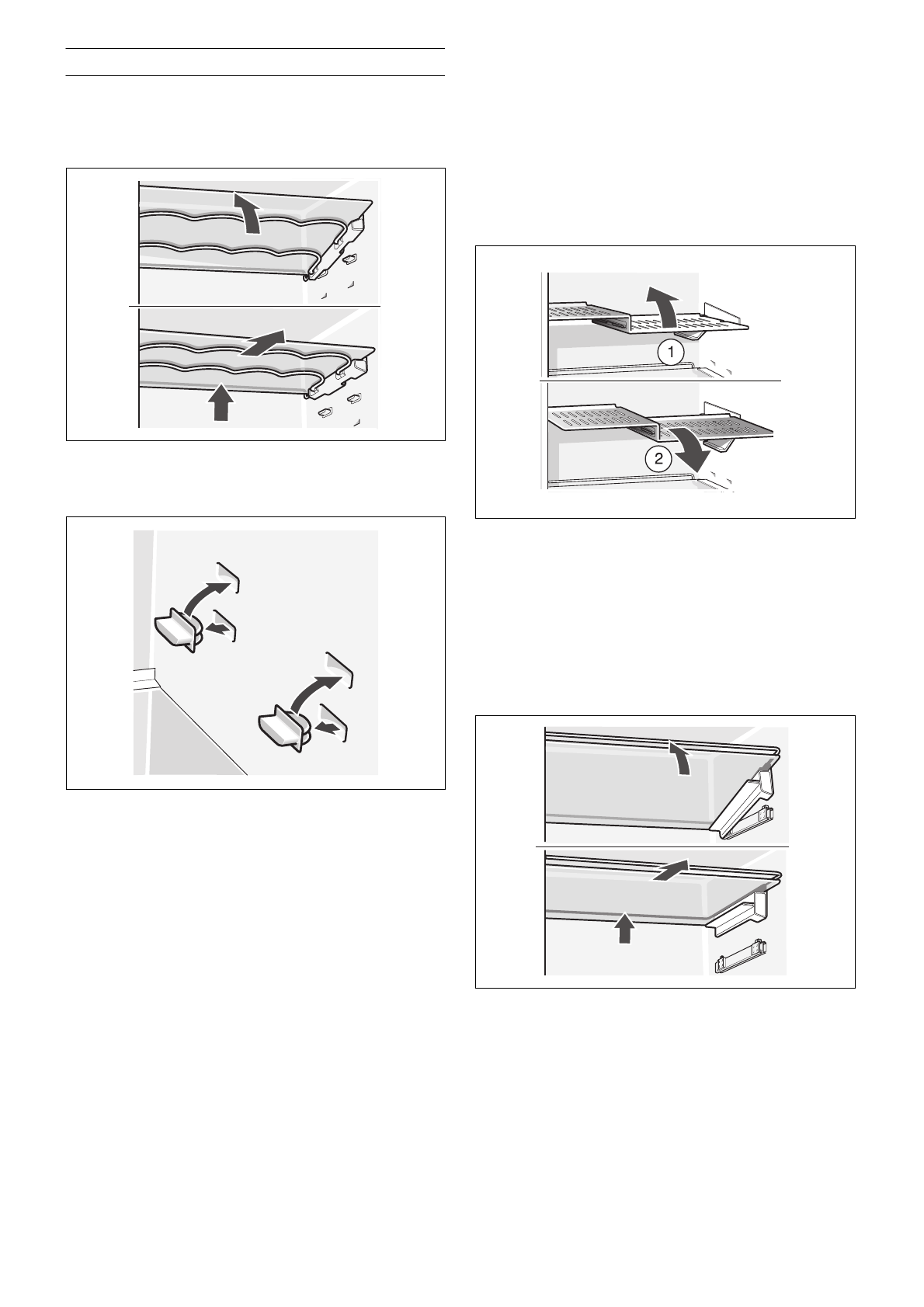 1

2