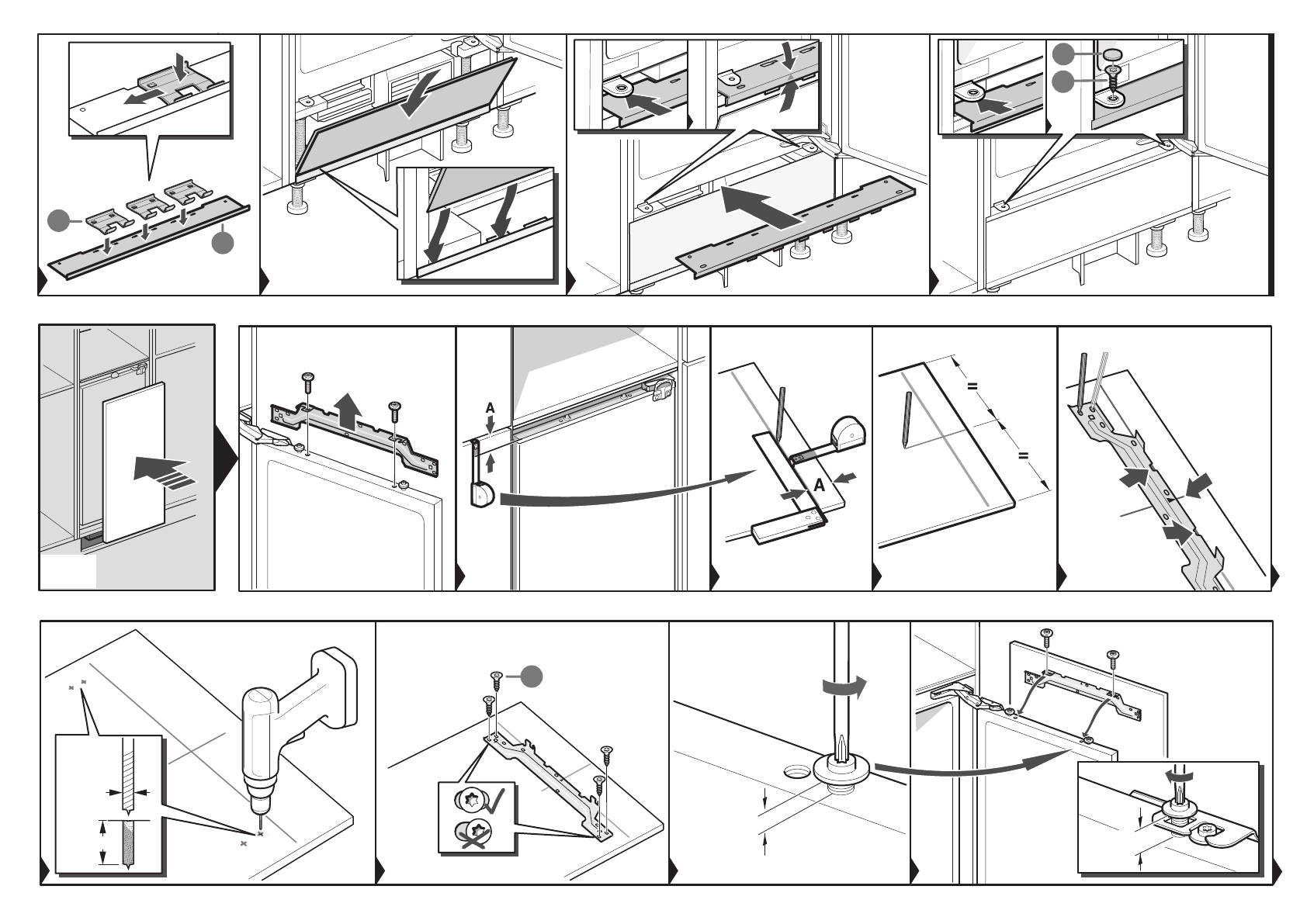 A

A

=

=