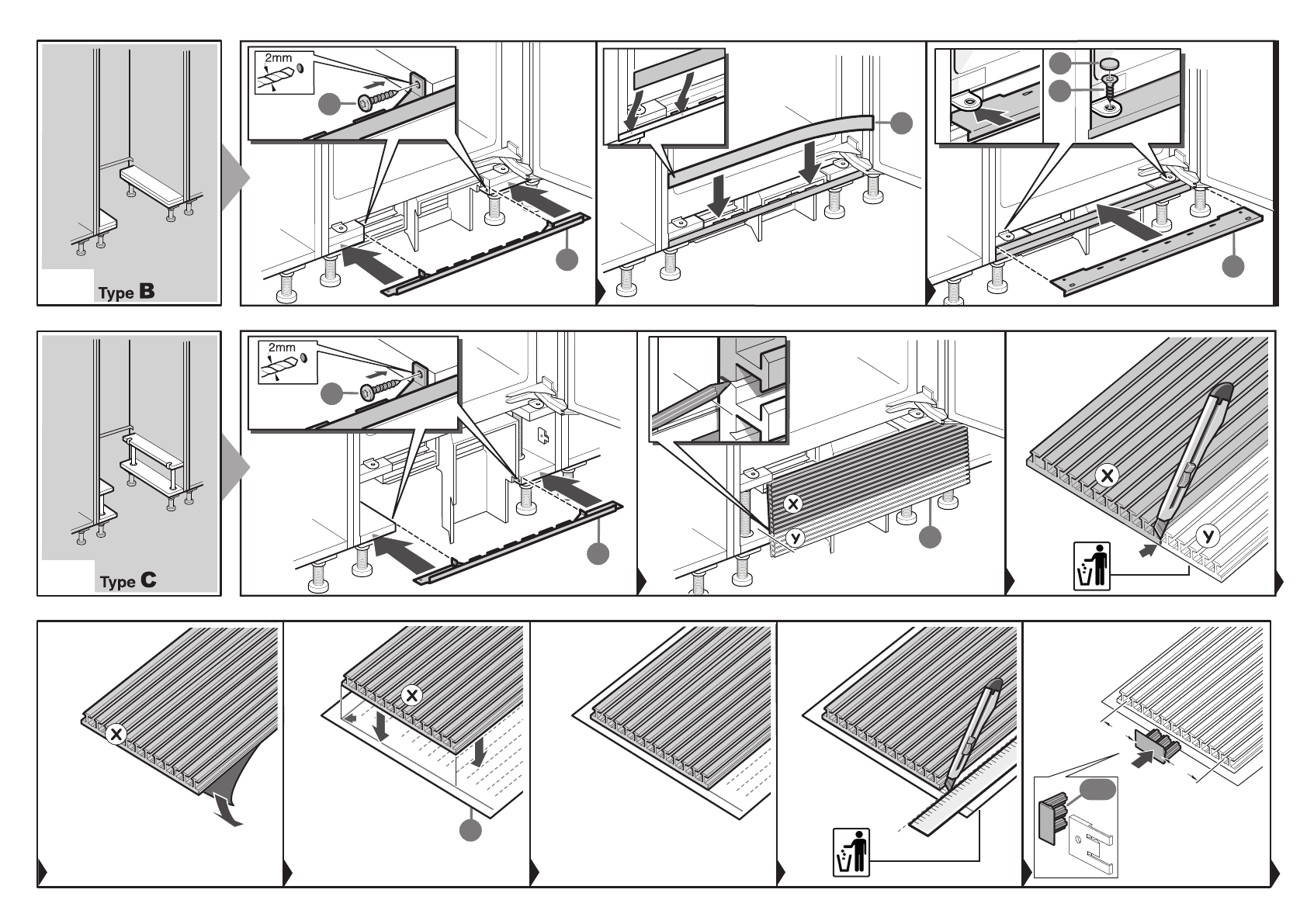 Type B

2mm

Type C

2mm

x

y

x

y

x

x