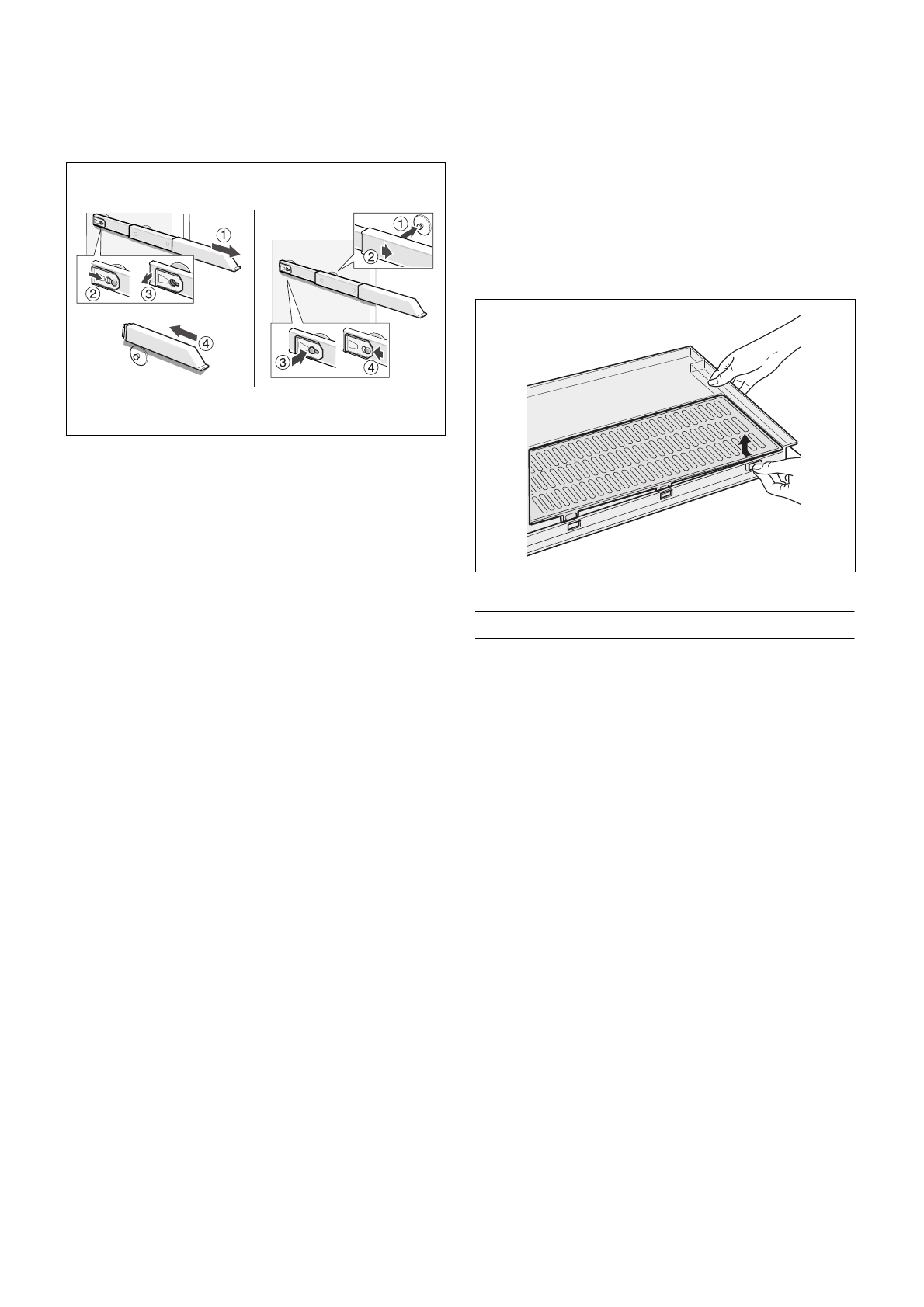 ①
②
③
④
①
②
③
④