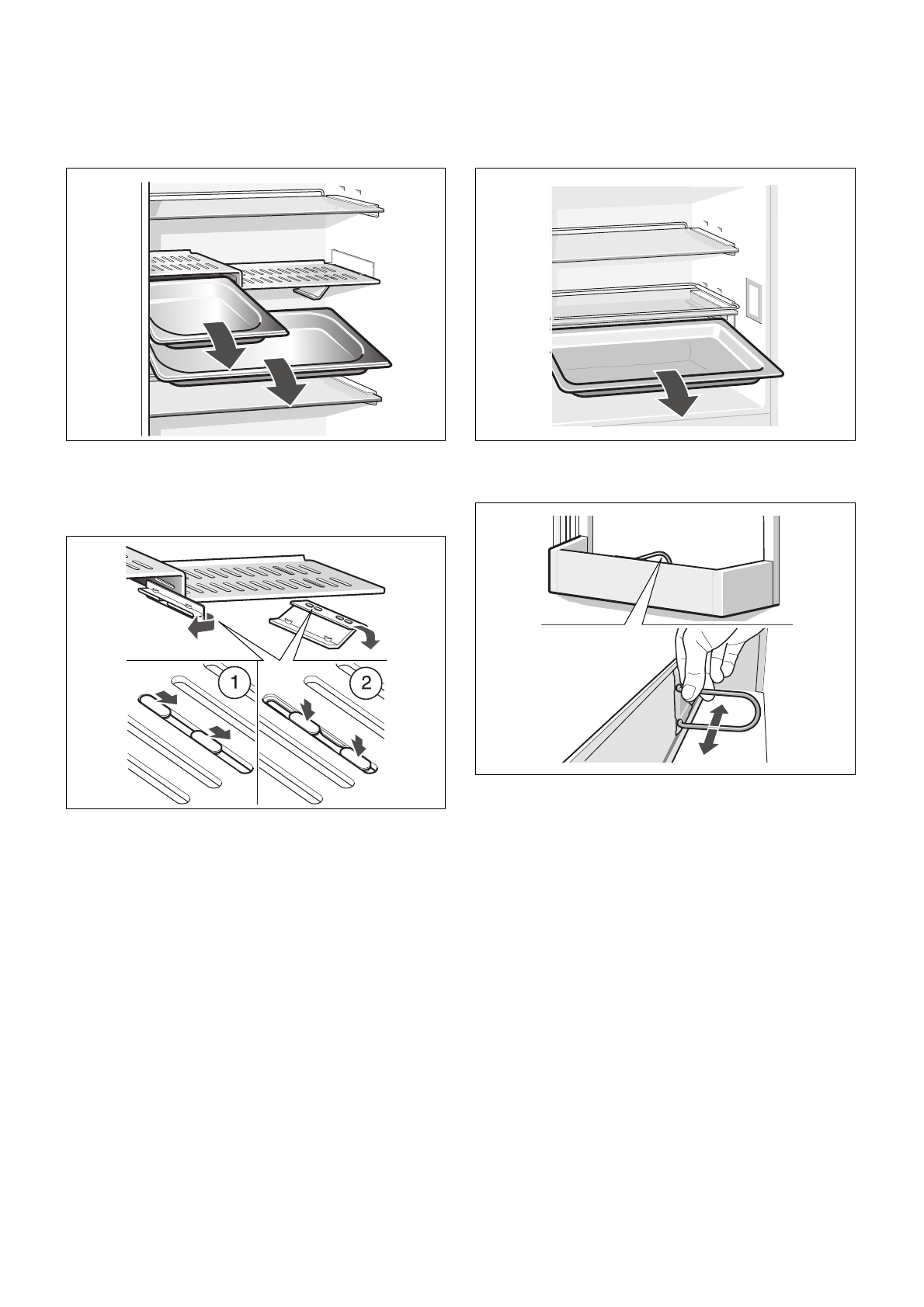 1

2