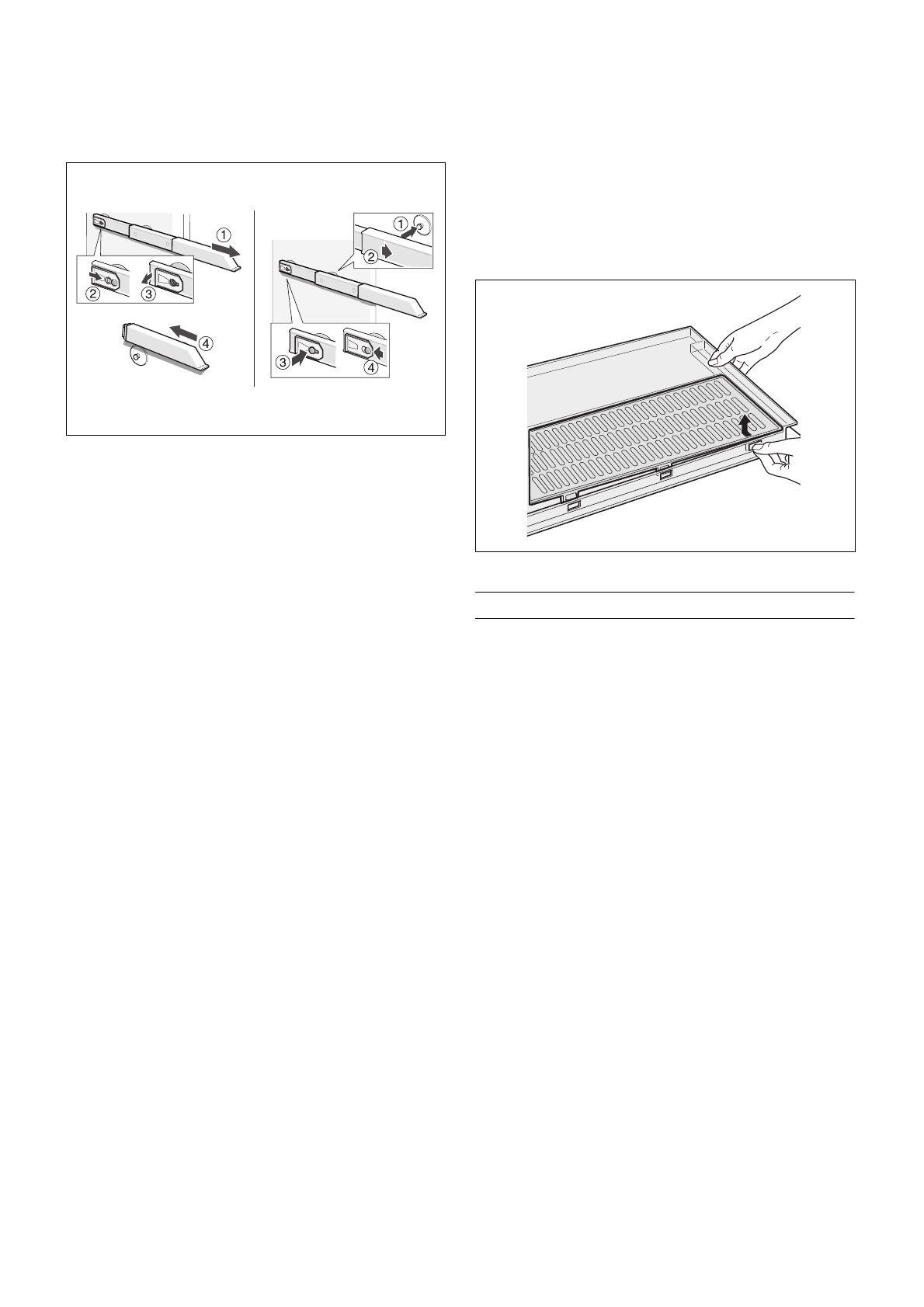 ①

②

③

④

①

②

③

④