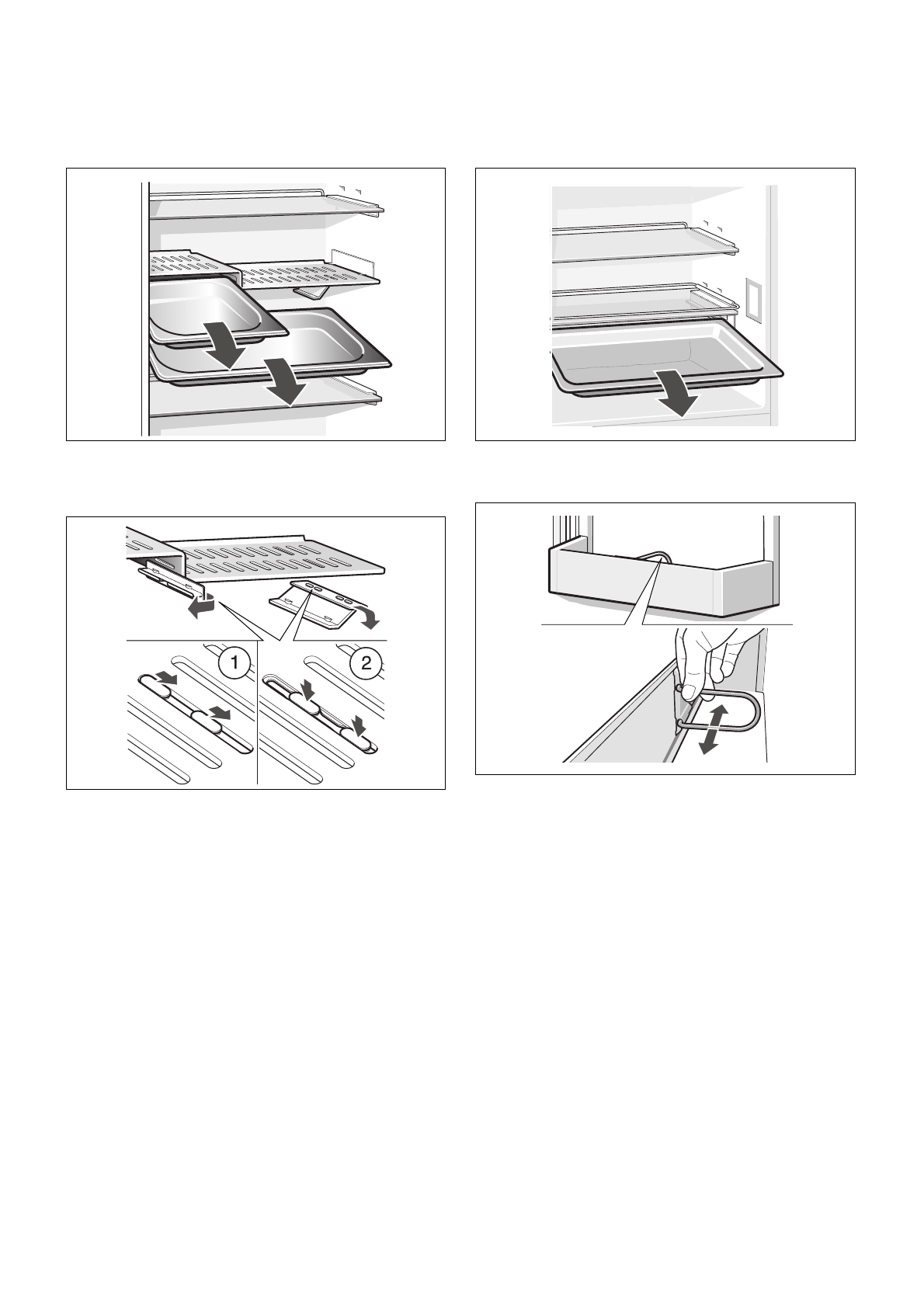 1

2