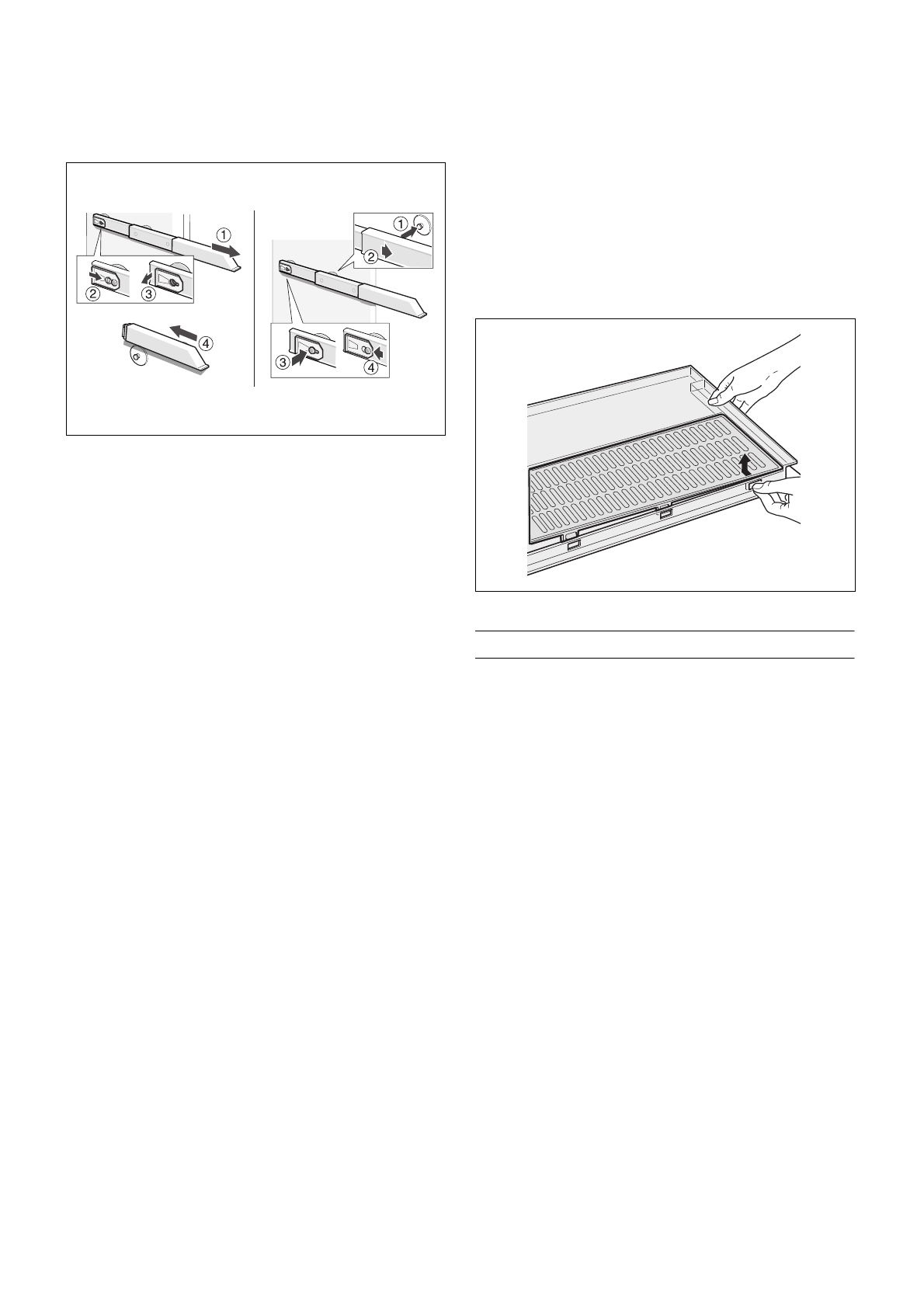 ① ② ③ ④ ① ② ③ ④