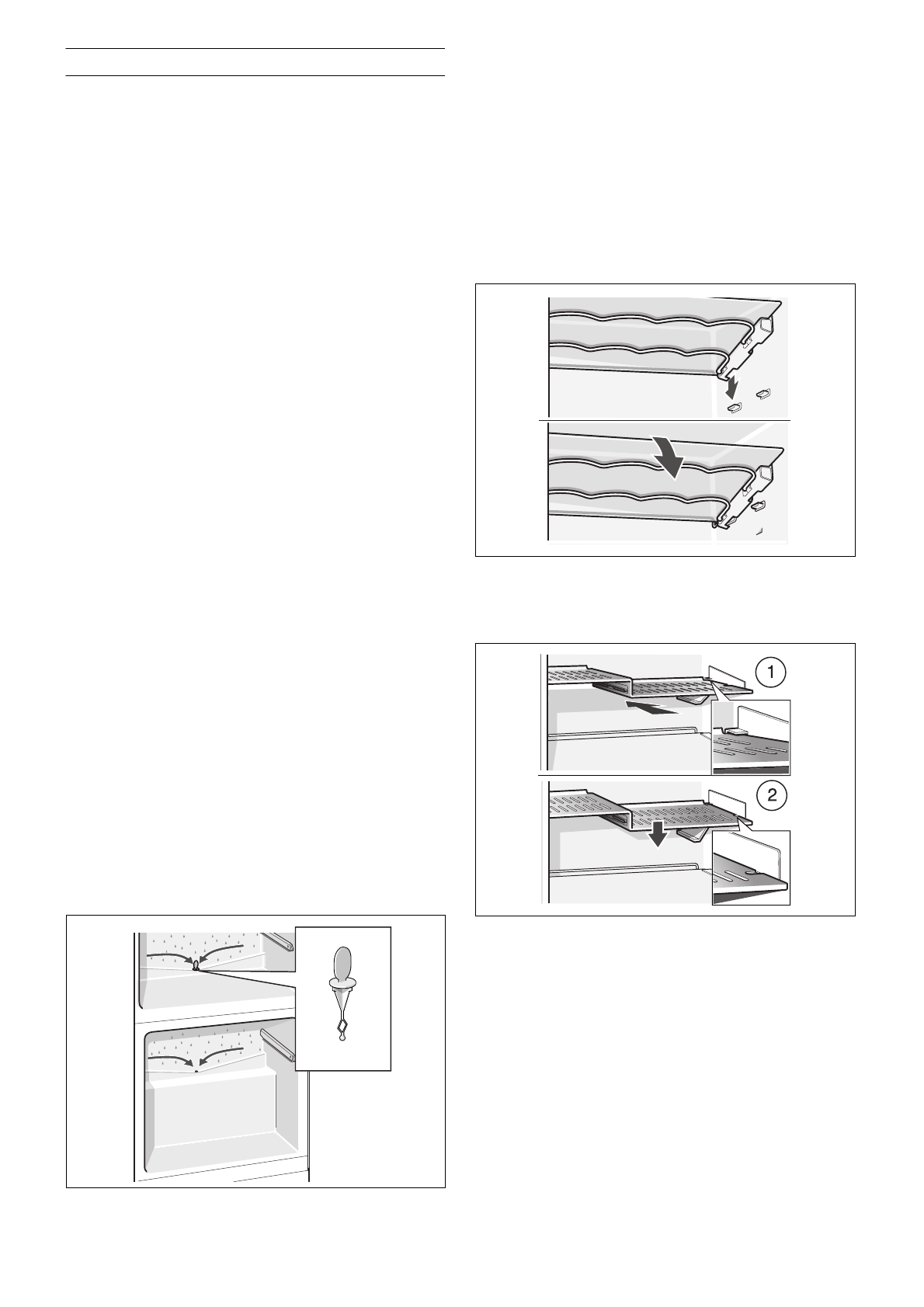 1

2