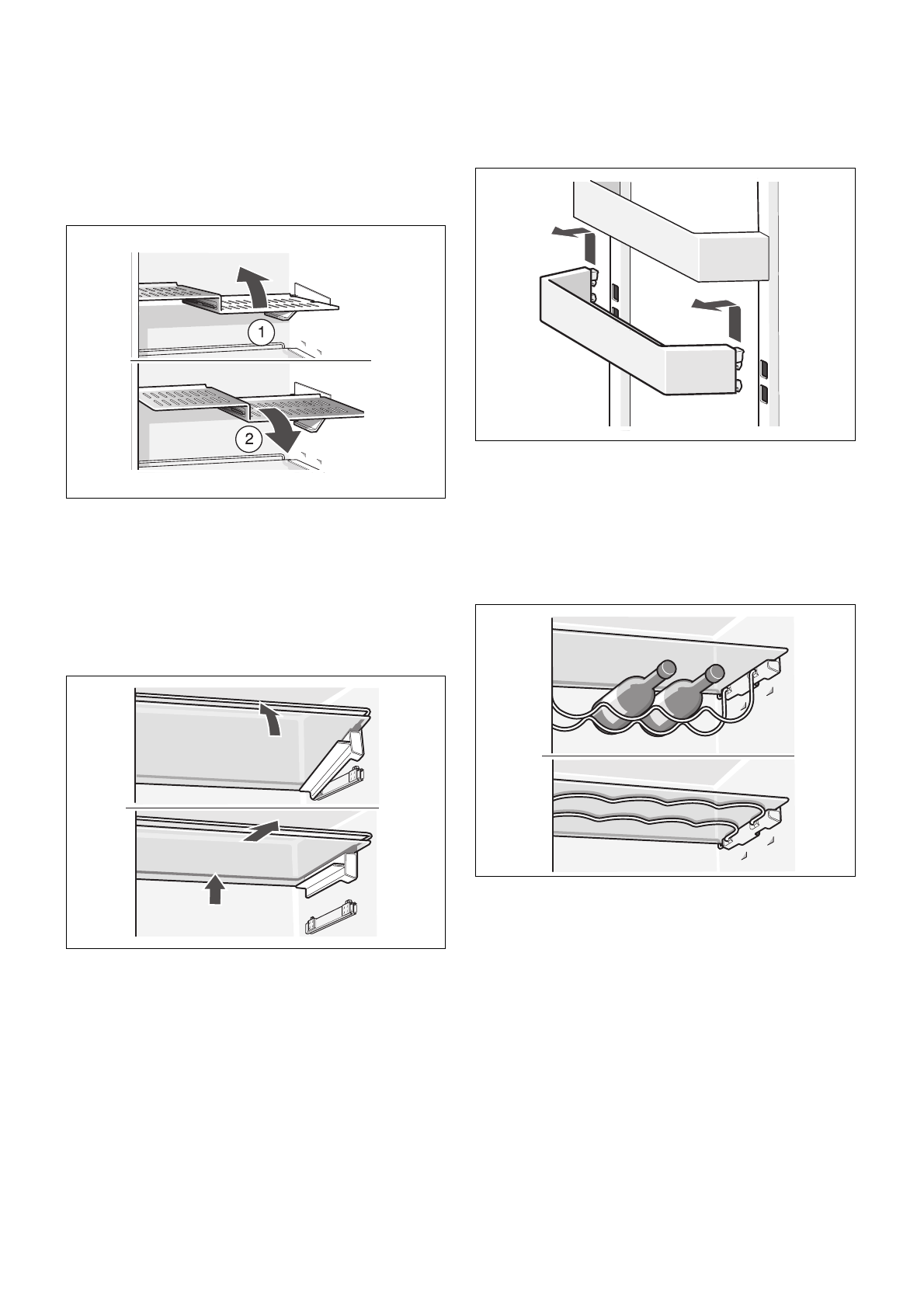 1

2