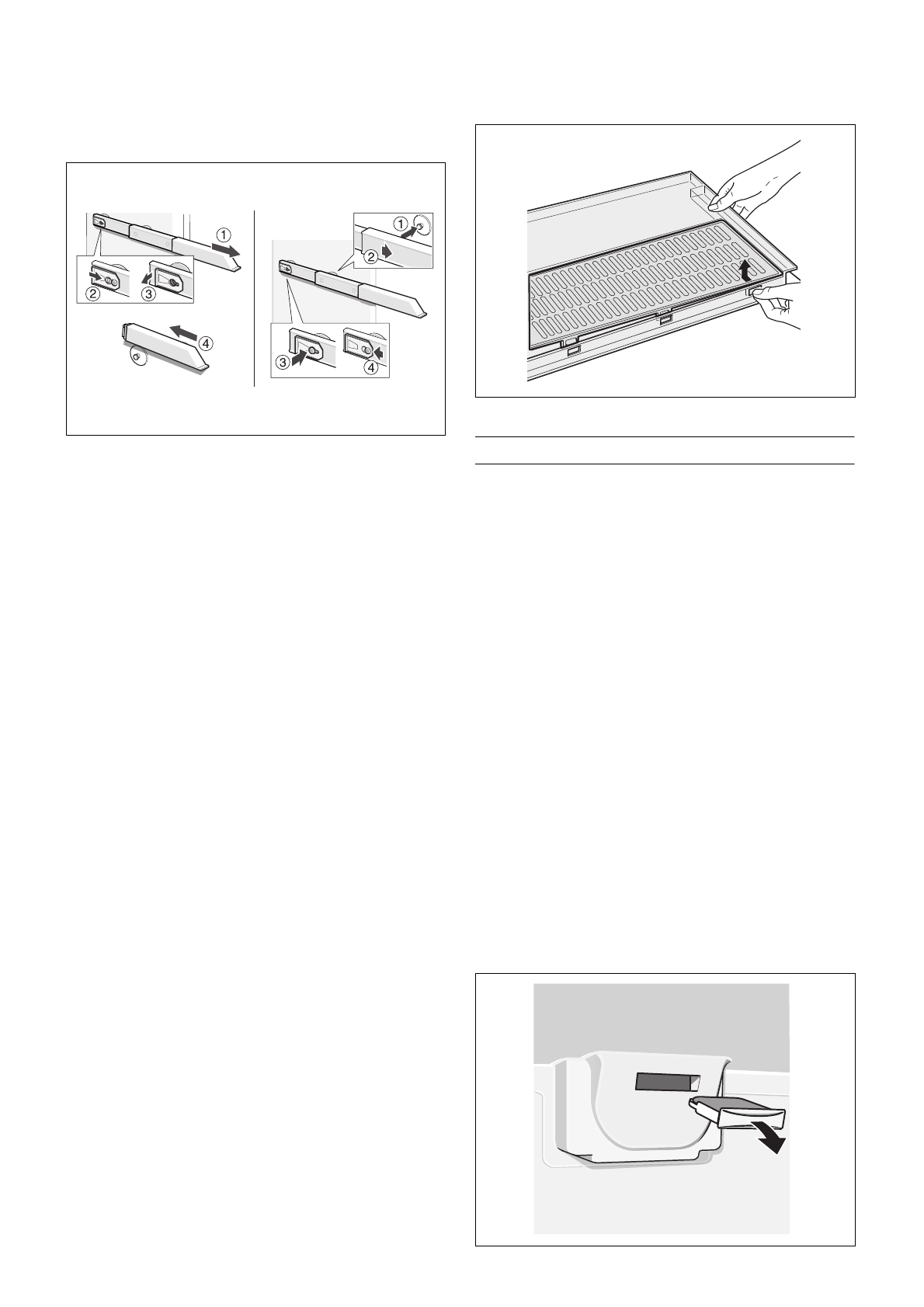 ①
②
③
④
①
②
③
④