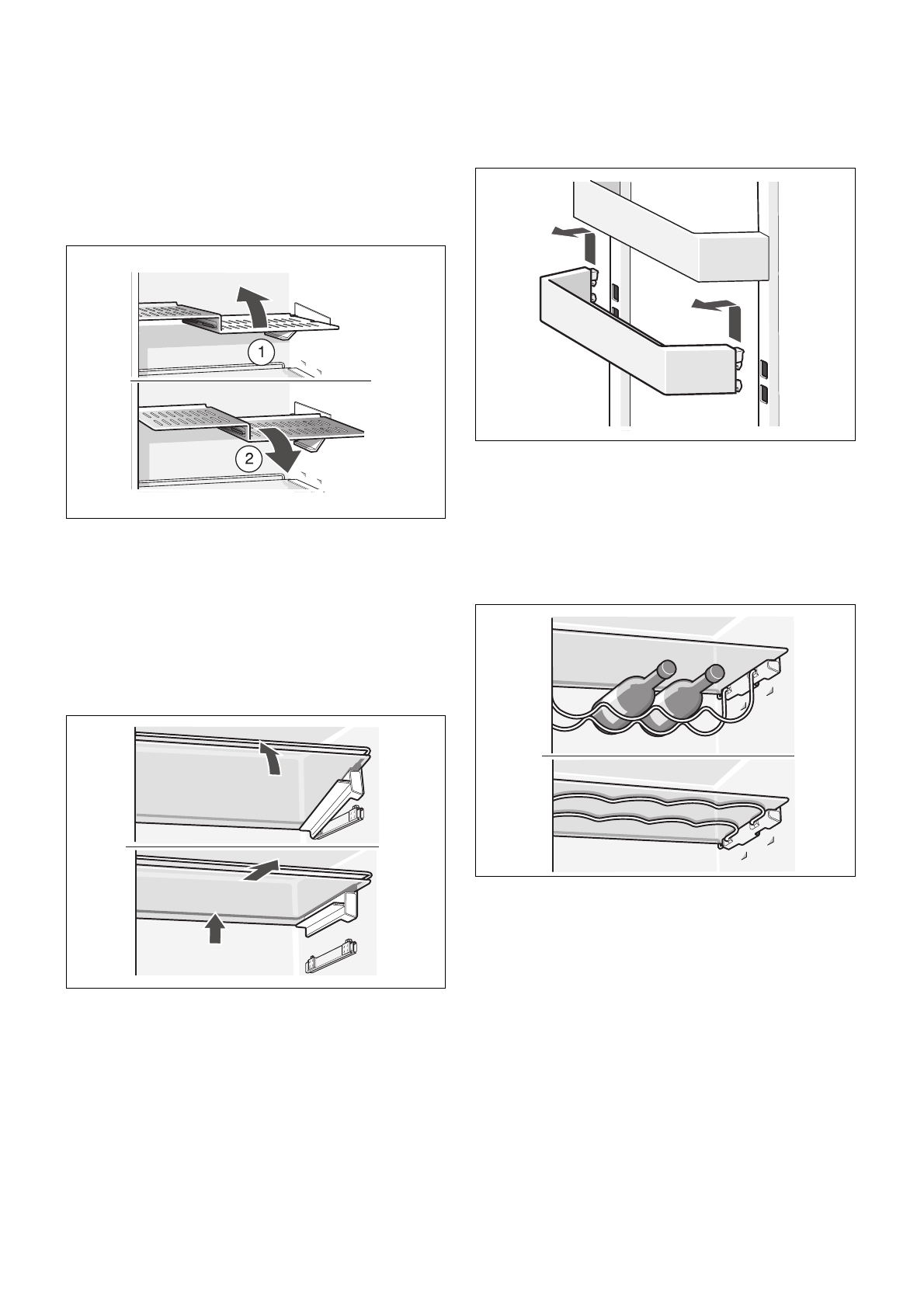 1

2