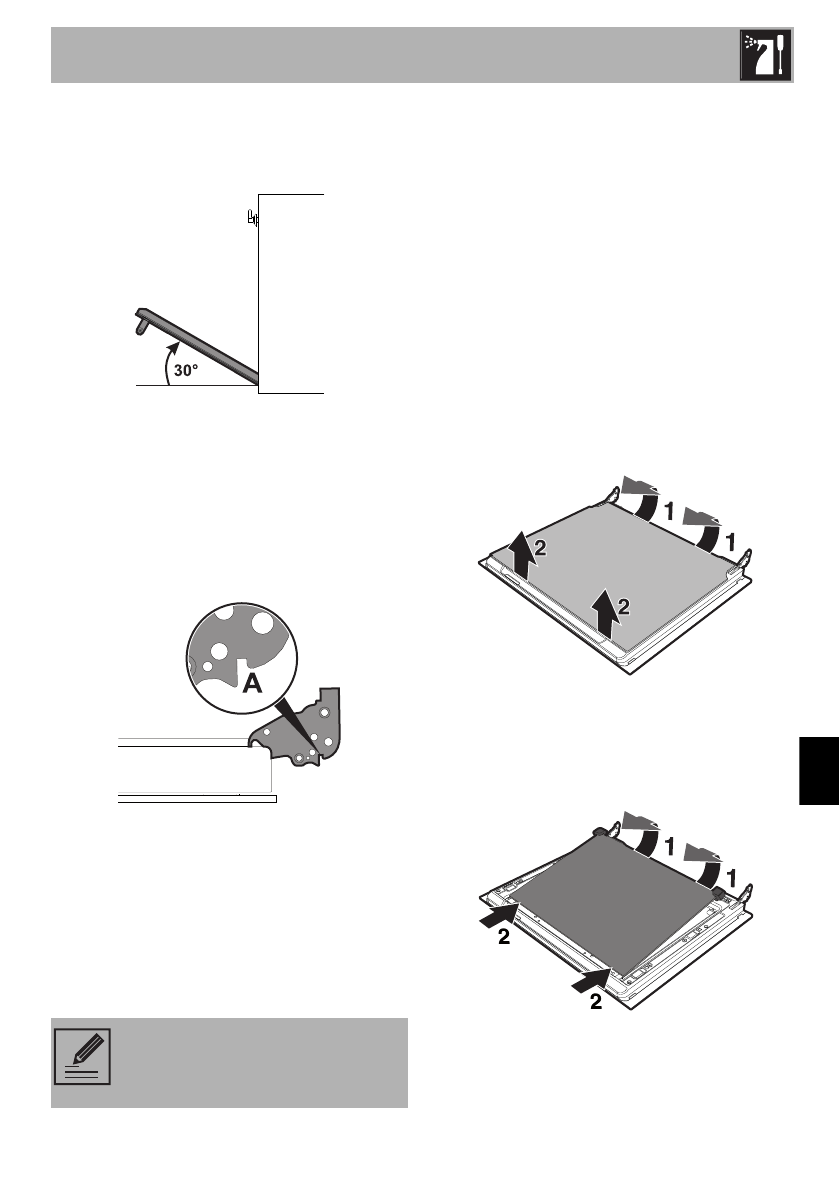 30°

A

1
1
2
2

1
1
2
2