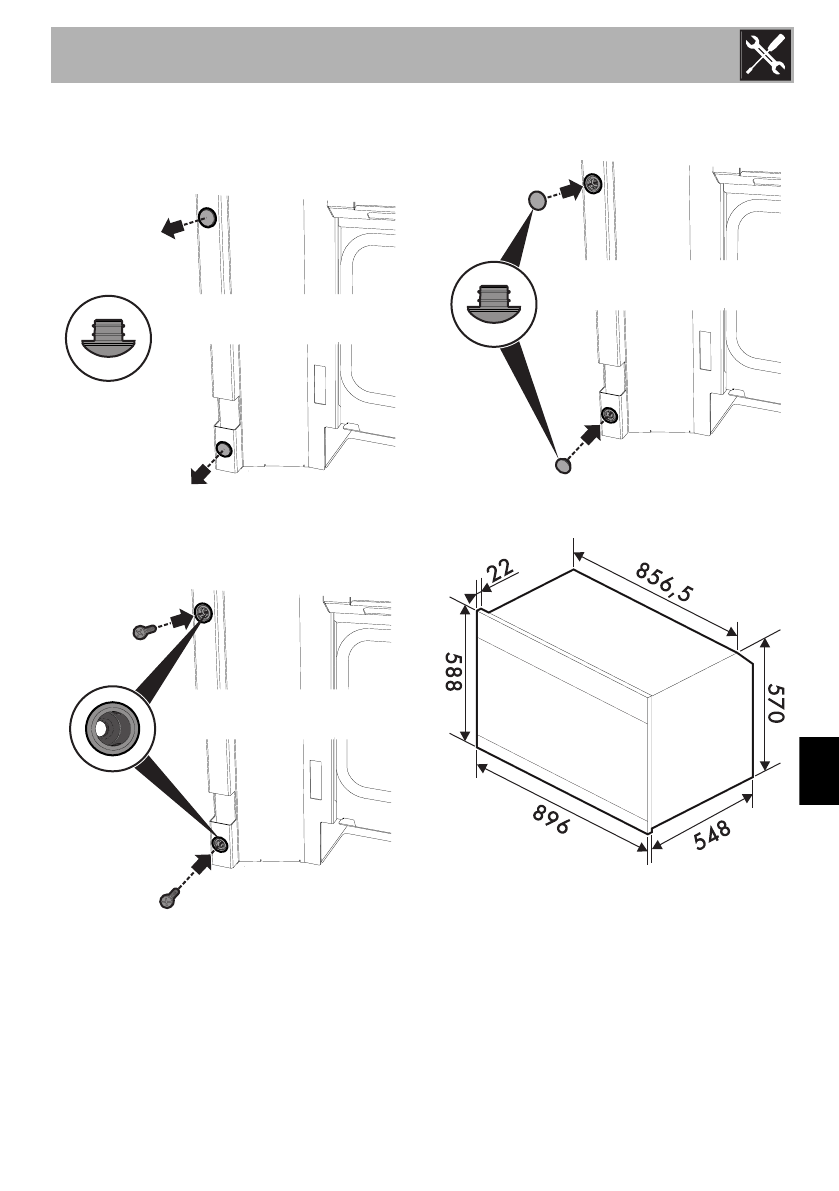 22
856,5
588
570
896
548