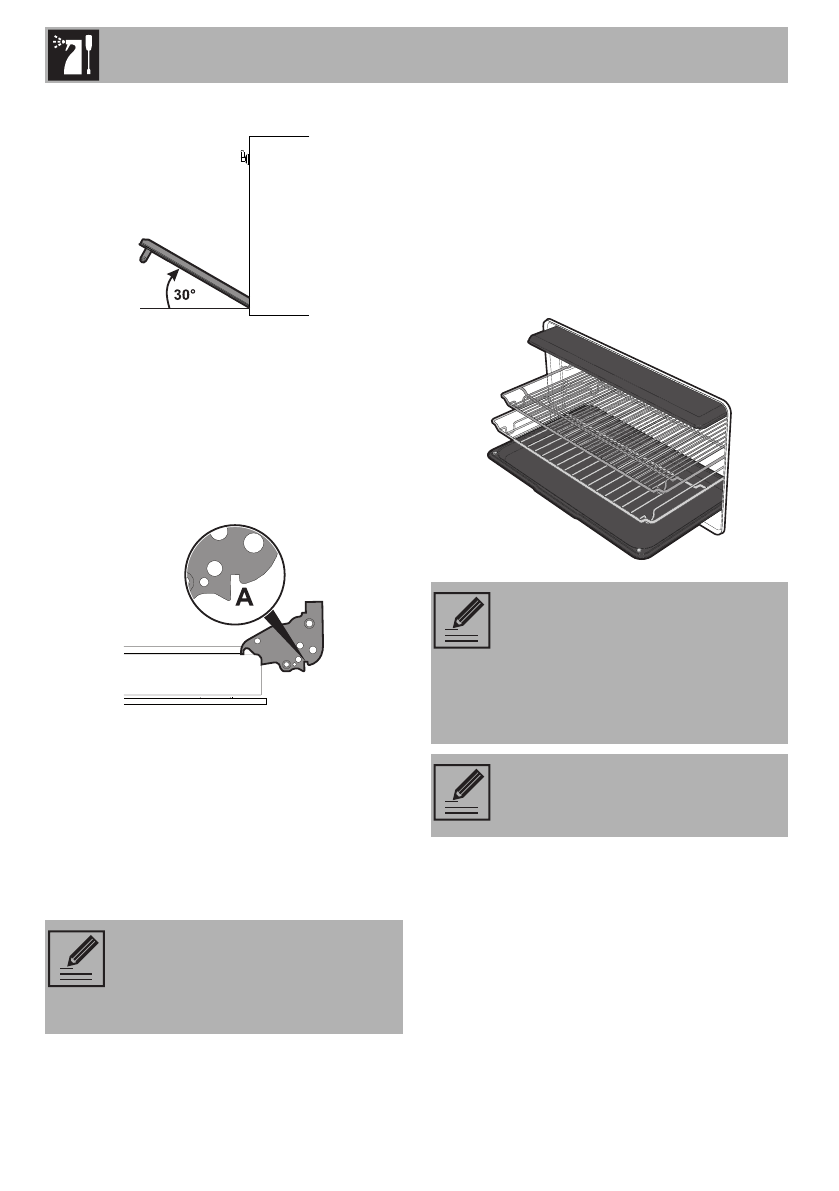 30°

A