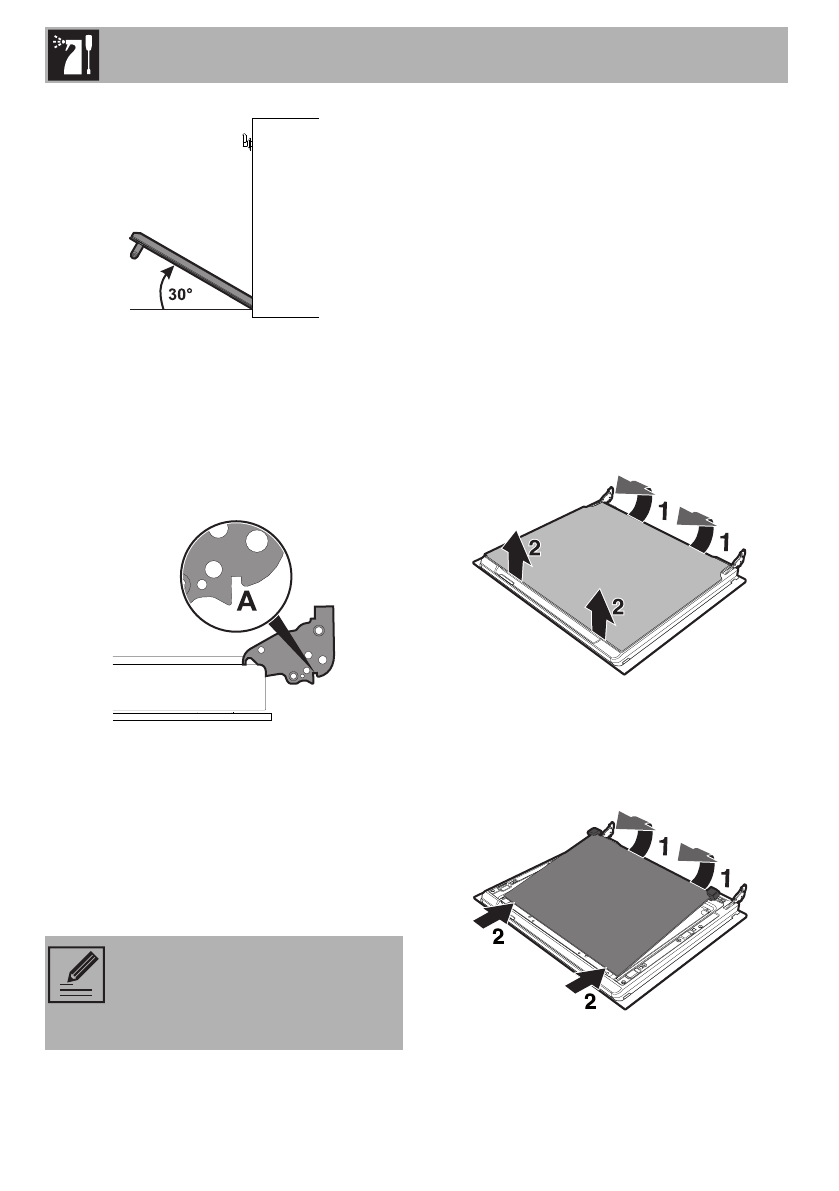 30°

A

1

1

2

2

1

1

2

2