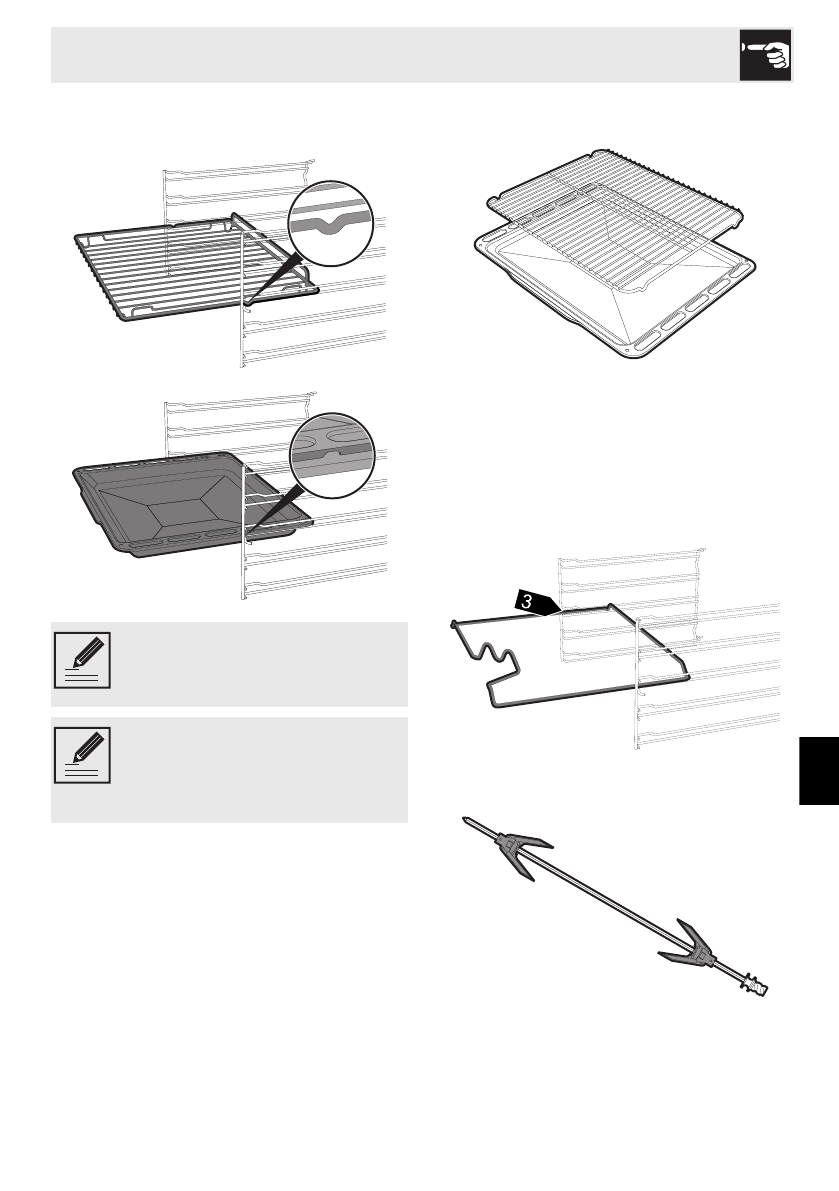 3