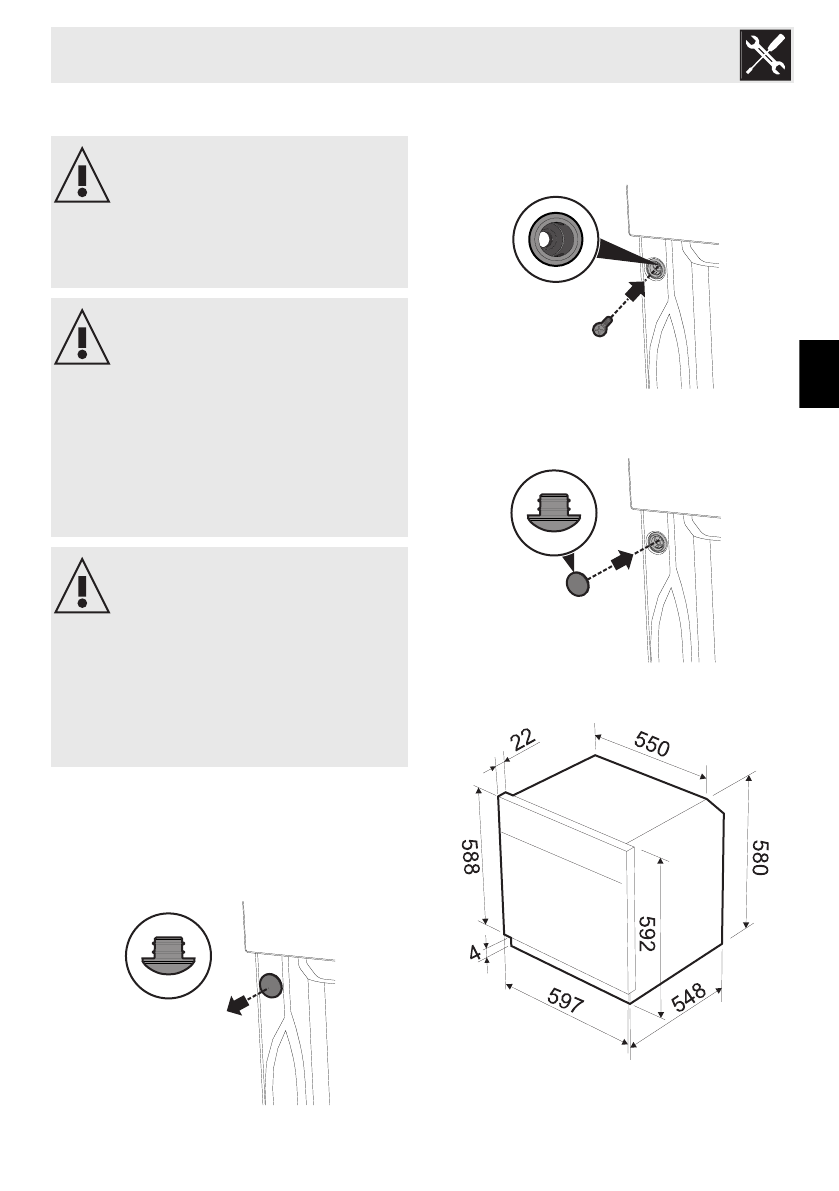 22

550

588

580

592

4

597

548