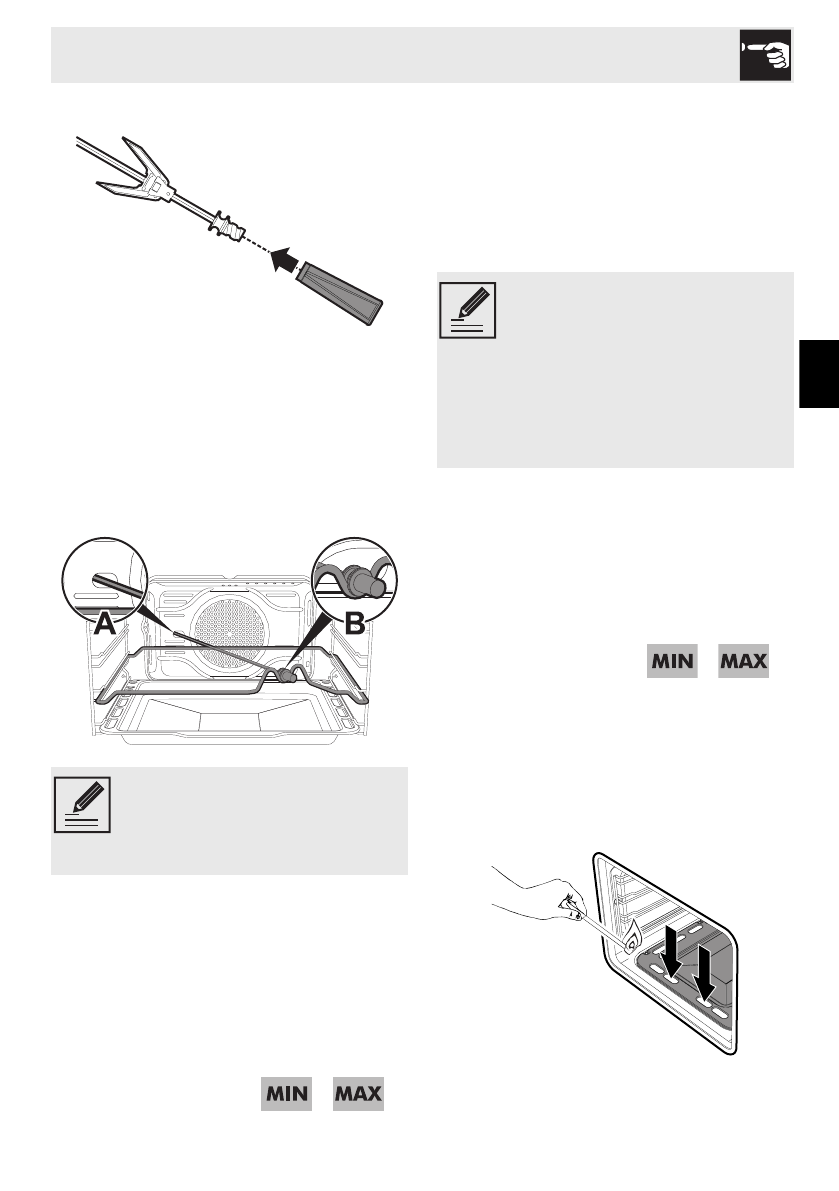 A

B

MIN

MAX

MIN

MAX