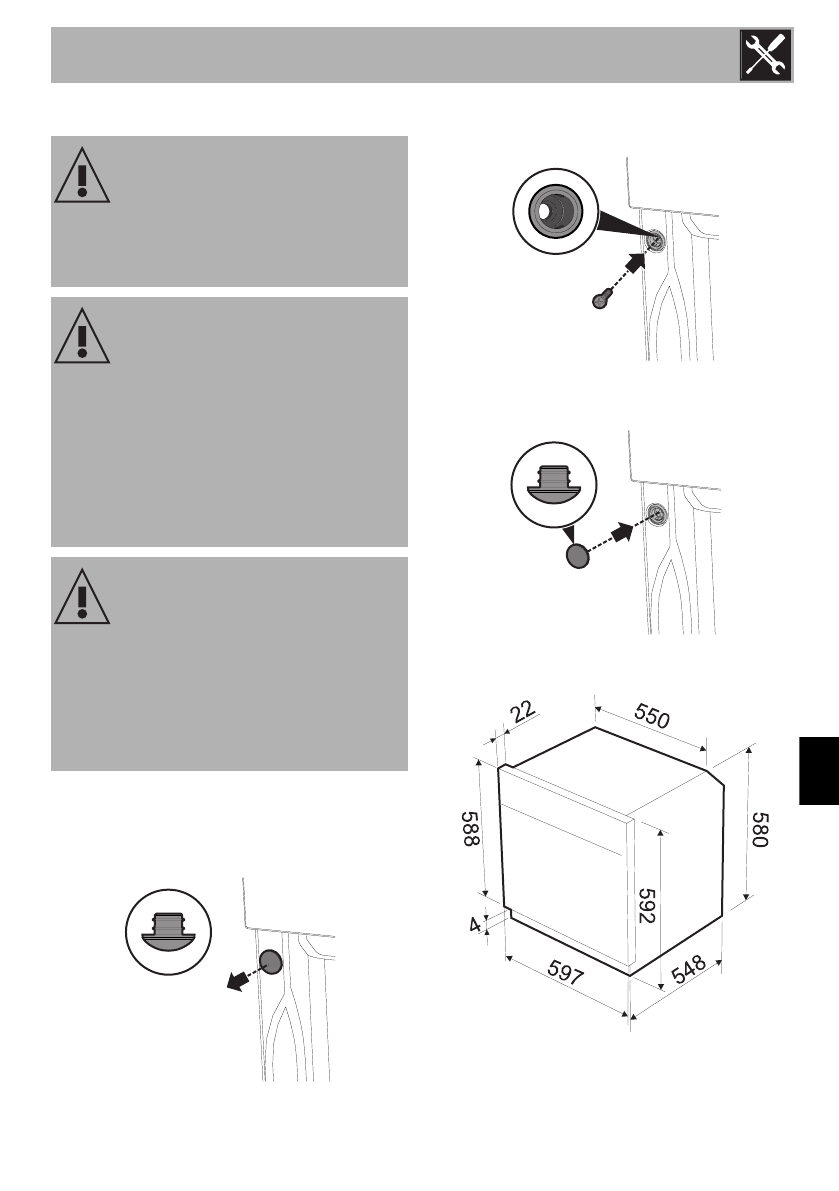 22
550
588
580
592
4
597
548