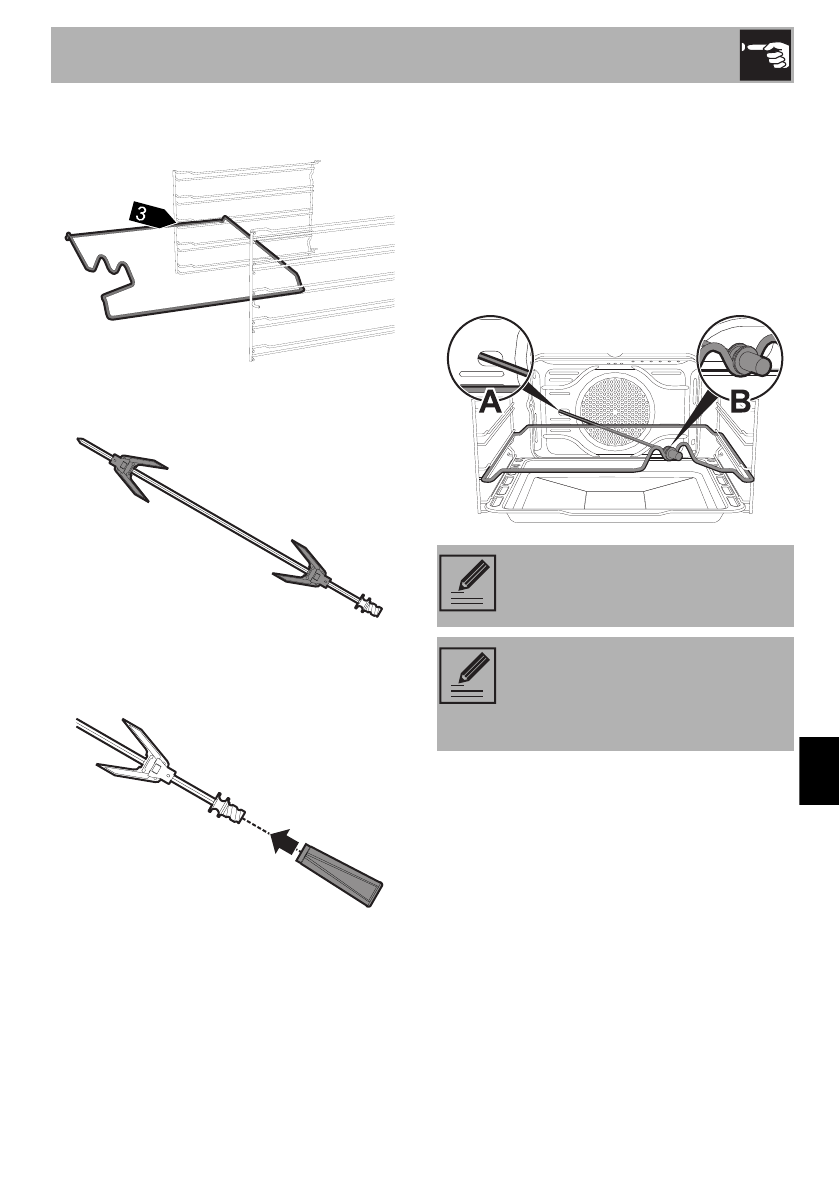 3

A

B