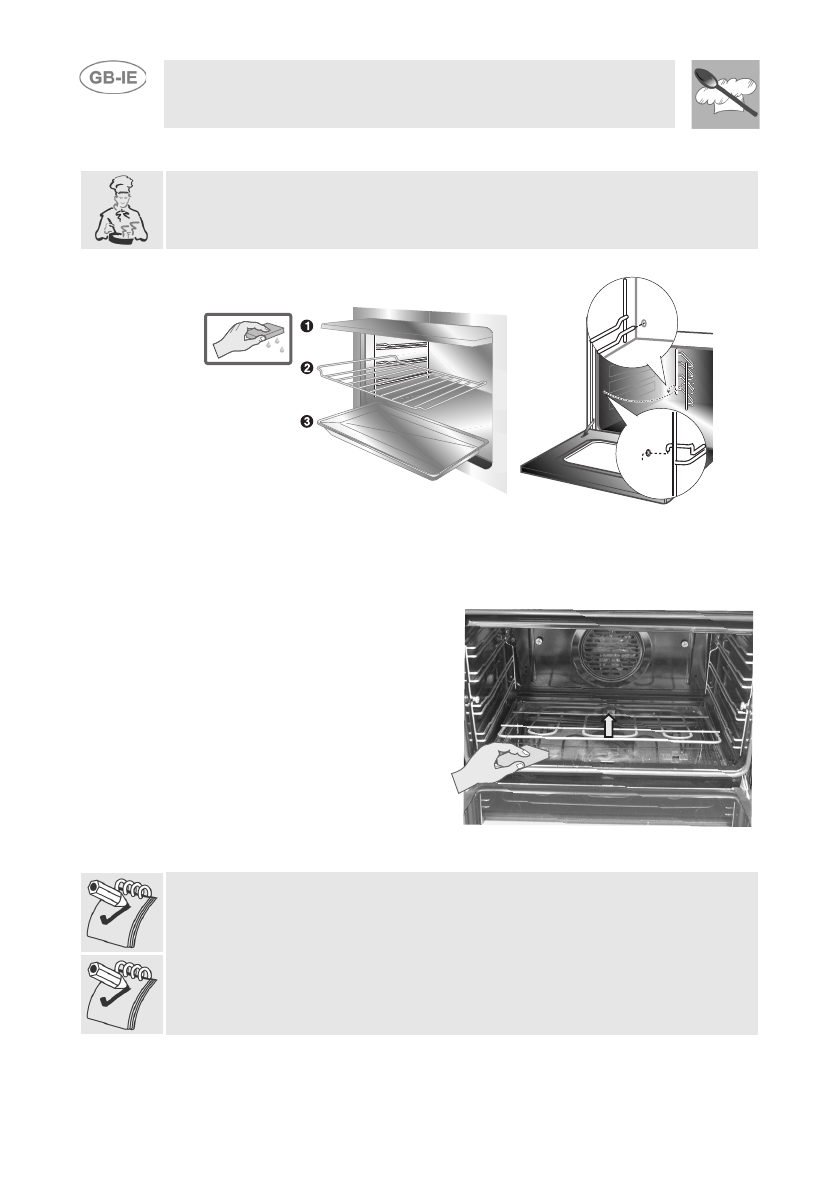 GB-IE

1

2

3