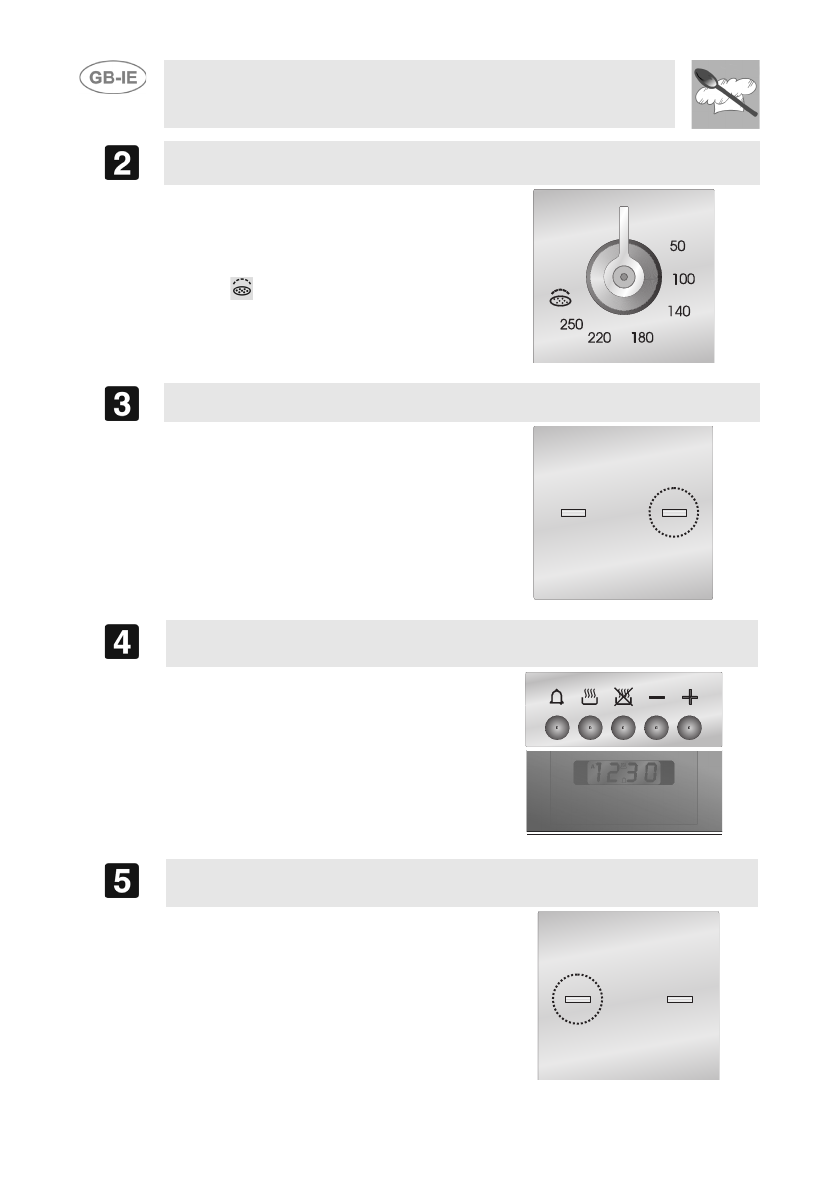 GB-IE

2

50
100
140
180
220
250

3

4

12:30

5