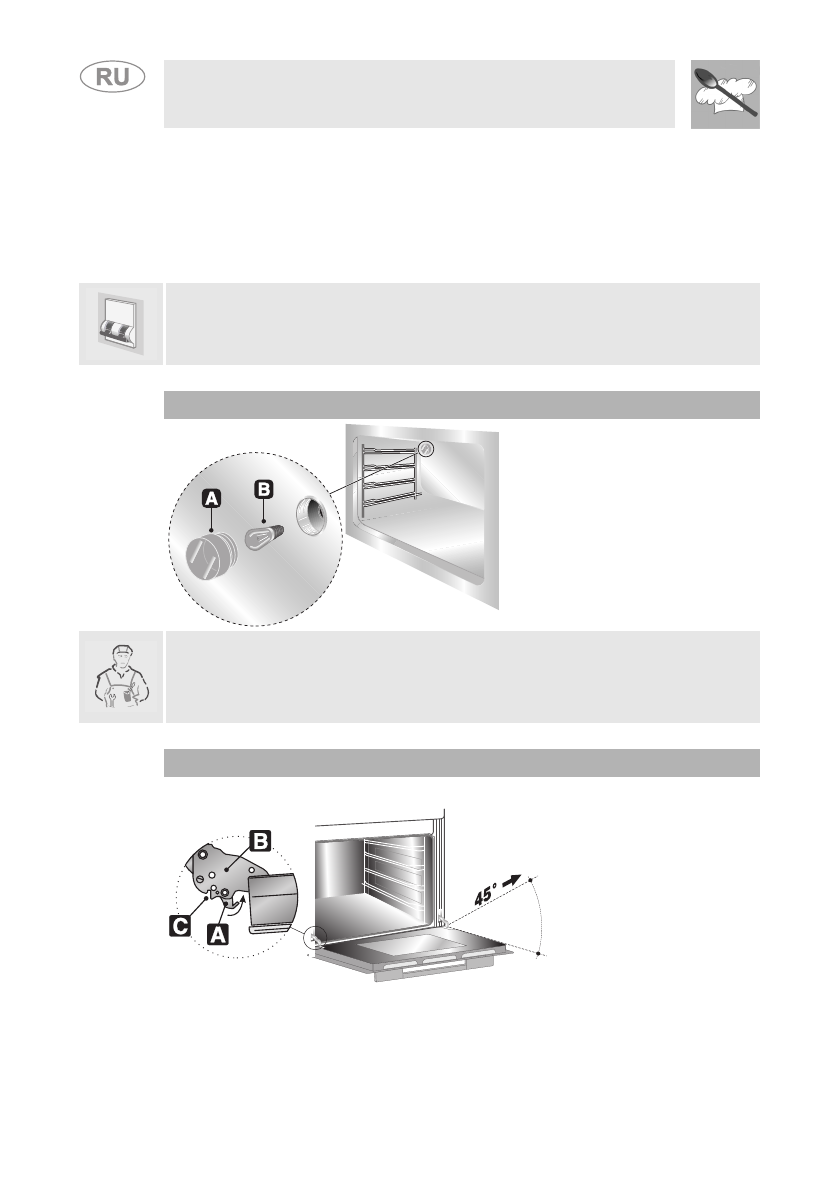 RU

A

B

B

C

A

45°