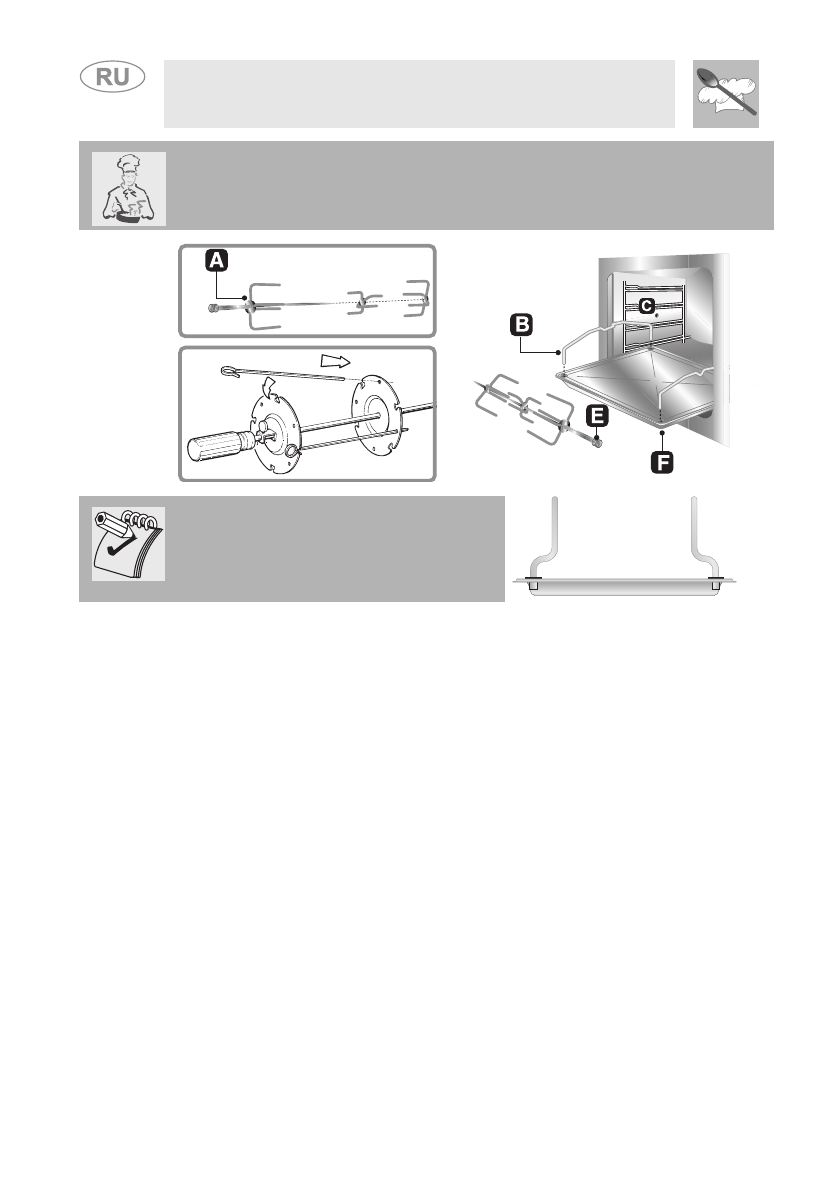 RU

A

B

C

E

F